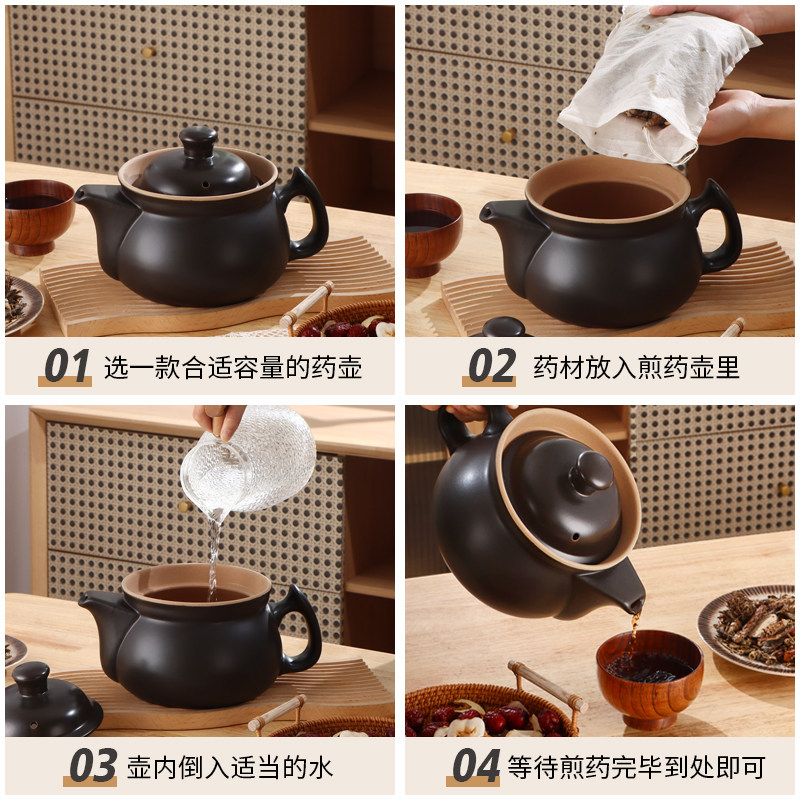 01 选一款合适容量的药壶

02 药材放入煎药壶里

03 壶内倒入适当的水

04 等待煎药完毕到处即可