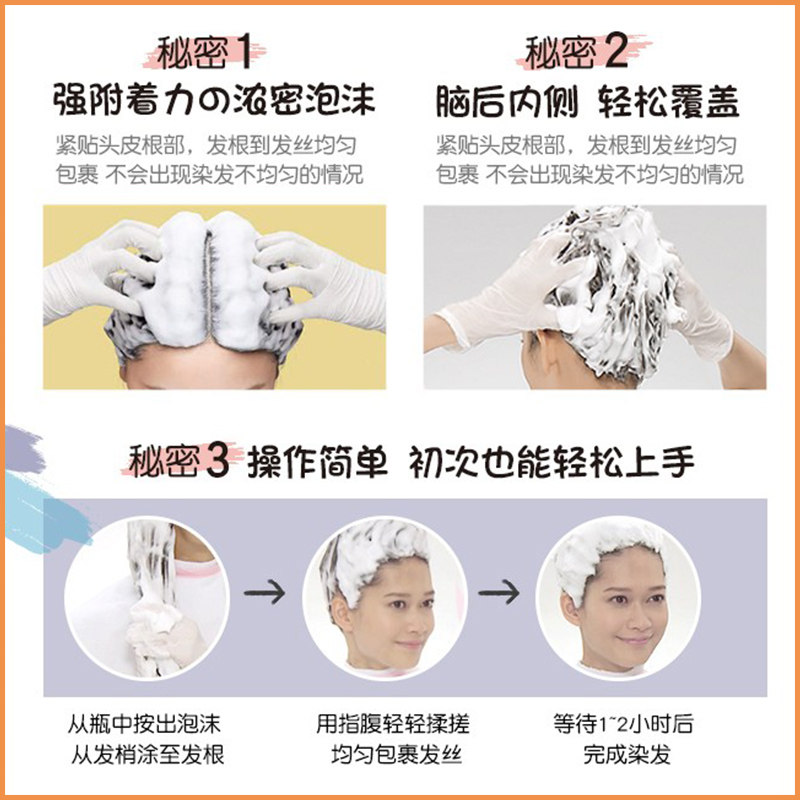 秘密1

强附着力の浓密泡沫

紧贴头皮根部，发根到发丝均匀包裹 不会出现染发不均匀的情况

秘密2

脑后内侧 轻松覆盖

紧贴头皮根部，发根到发丝均匀包裹 不会出现染发不均匀的情况

秘密3 操作简单 初次也能轻松上手

从瓶中按出泡沫
从发梢涂至发根

用指腹轻轻揉搓
均匀包裹发丝

等待1~2小时后
完成染发