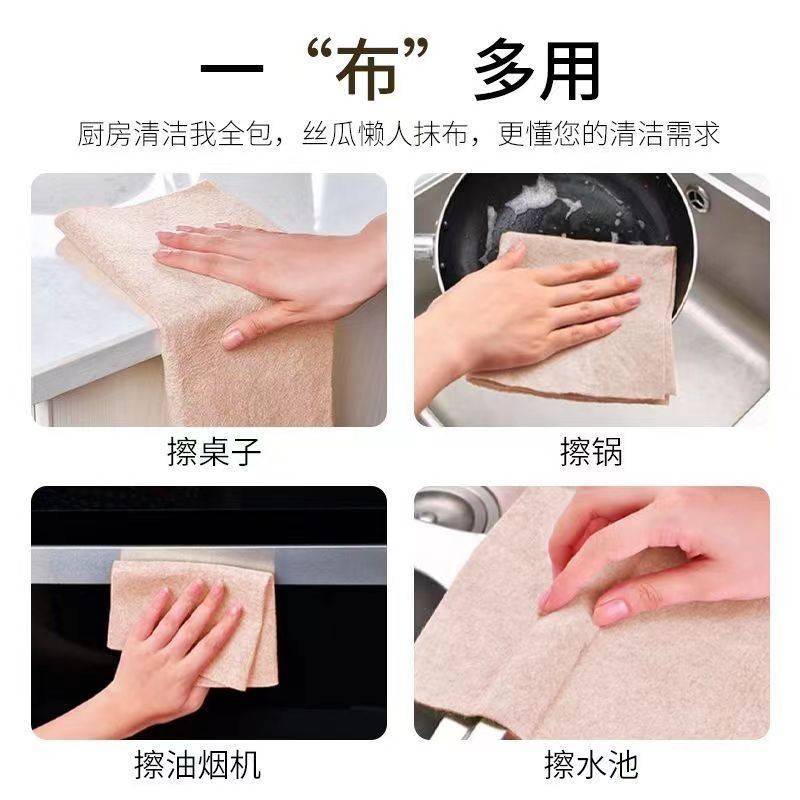 一“布”多用

厨房清洁我全包，丝瓜懒人抹布，更懂您的清洁需求

擦桌子

擦锅

擦油烟机

擦水池