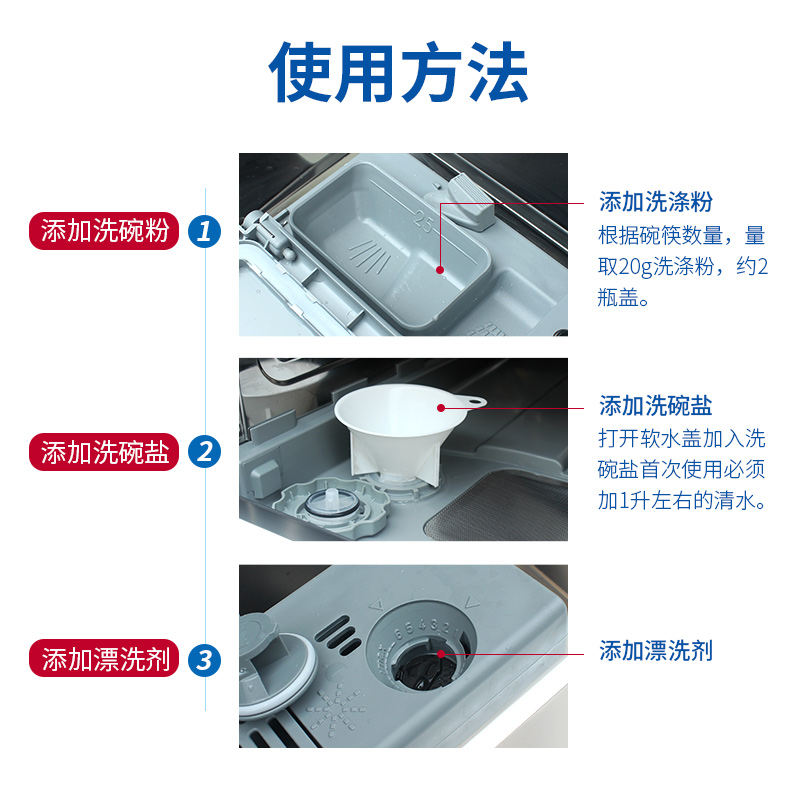 使用方法

添加洗碗粉 1

25

添加洗涤粉
根据碗筷数量，量取20g洗涤粉，约2瓶盖。

添加洗碗盐 2

添加洗碗盐
打开软水盖加入洗碗盐首次使用必须加1升左右的清水。

添加漂洗剂 3

654321

添加漂洗剂