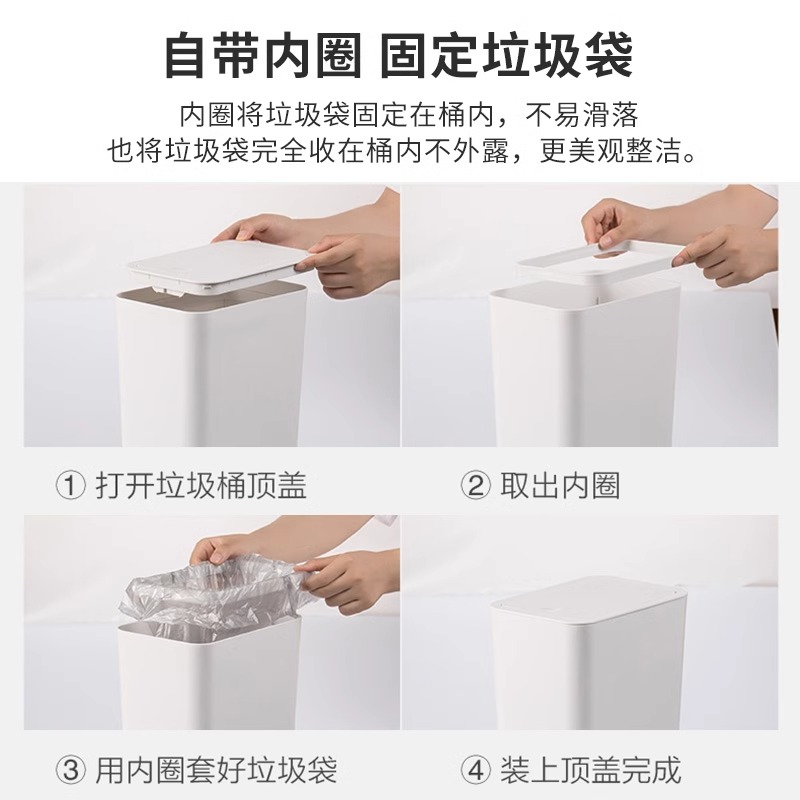 自带内圈 固定垃圾袋

内圈将垃圾袋固定在桶内，不易滑落
也将垃圾袋完全收在桶内不外露，更美观整洁。

① 打开垃圾桶顶盖

② 取出内圈

③ 用内圈套好垃圾袋

④ 装上顶盖完成