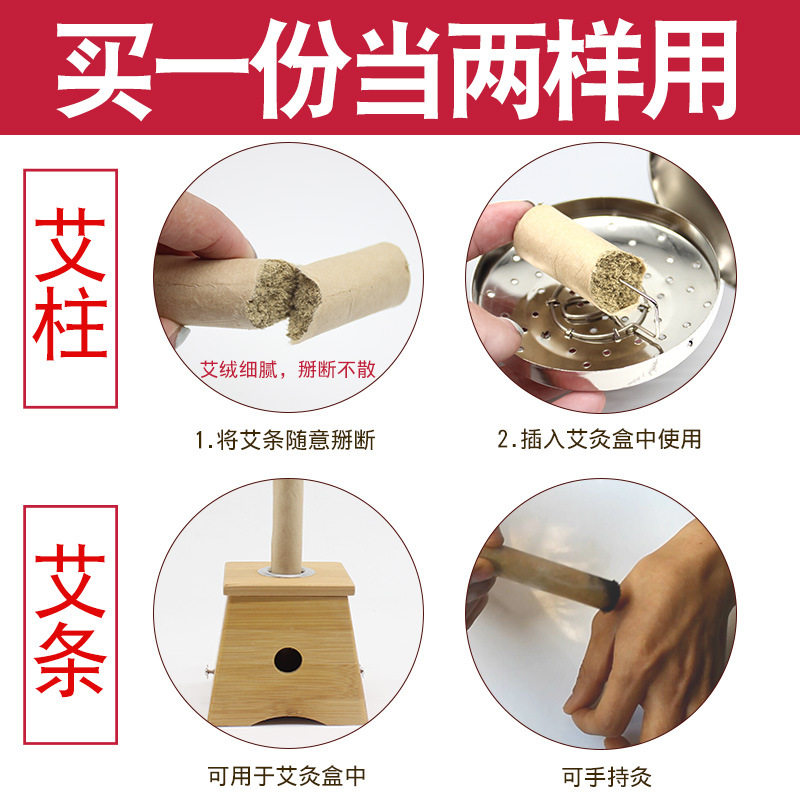 买一份当两样用

艾柱

艾绒细腻，掰断不散

1.将艾条随意掰断

2.插入艾灸盒中使用

艾条

可用于艾灸盒中

可手持灸