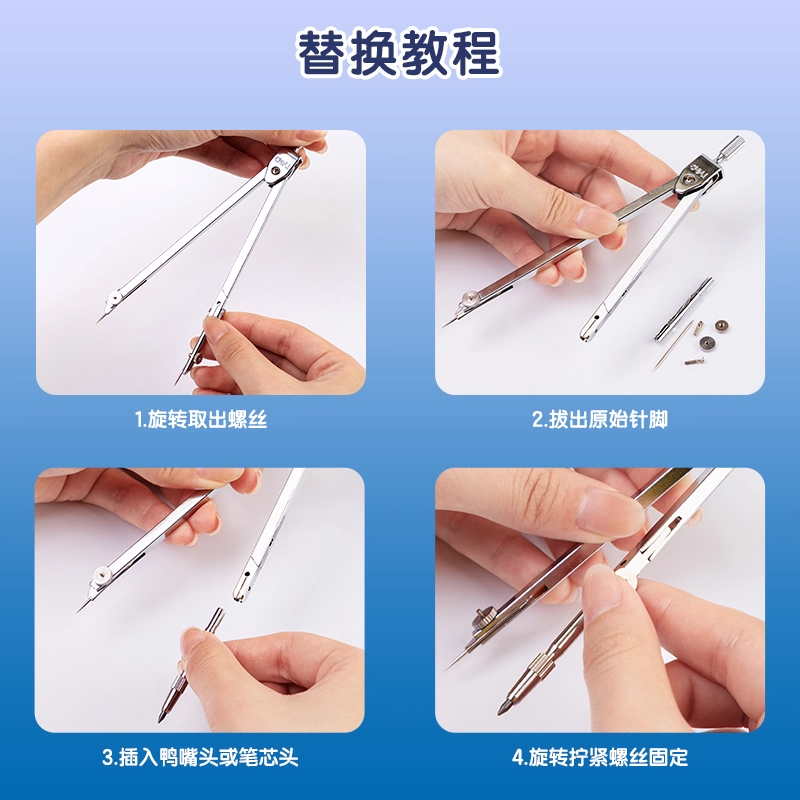 替换教程

deli

1.旋转取出螺丝

2.拔出原始针脚

3.插入鸭嘴头或笔芯头

4.旋转拧紧螺丝固定