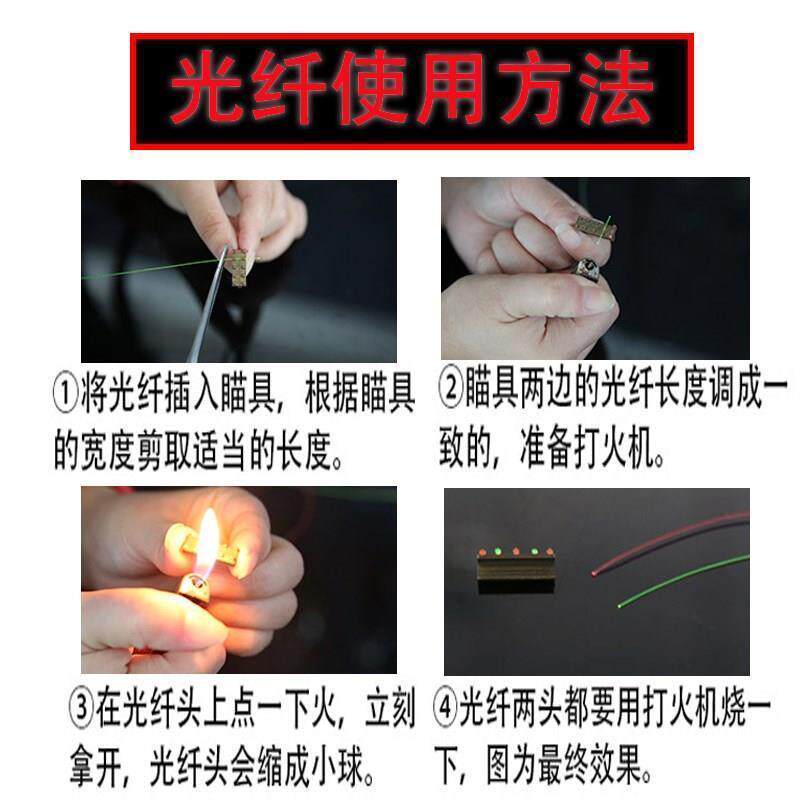 光纤使用方法

①将光纤插入瞄具，根据瞄具的宽度剪取适当的长度。

②瞄具两边的光纤长度调成一致的，准备打火机。

③在光纤头上点一下火，立刻拿开，光纤头会缩成小球。

④光纤两头都要用打火机烧一下，图为最终效果。