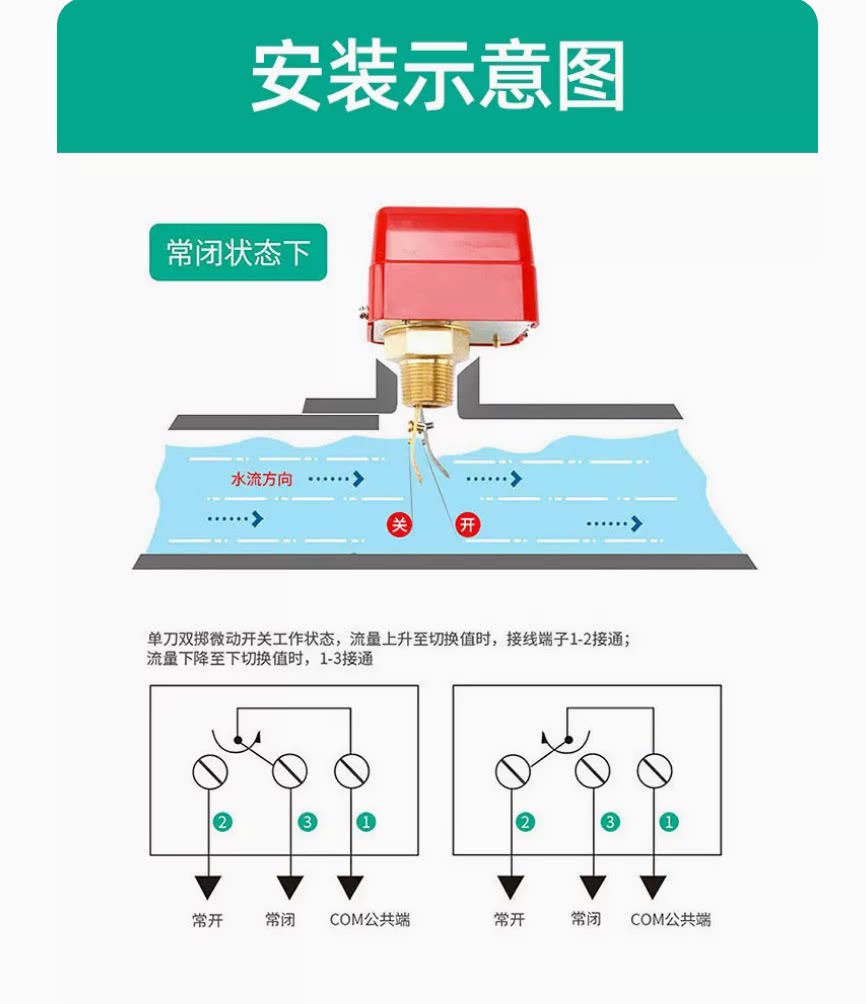 安装示意图

常闭状态下

水流方向

关

开

单刀双掷微动开关工作状态，流量上升至切换值时，接线端子1-2接通；流量下降至下切换值时，1-3接通

2 3 1

常开 常闭 COM公共端

2 3 1

常开 常闭 COM公共端