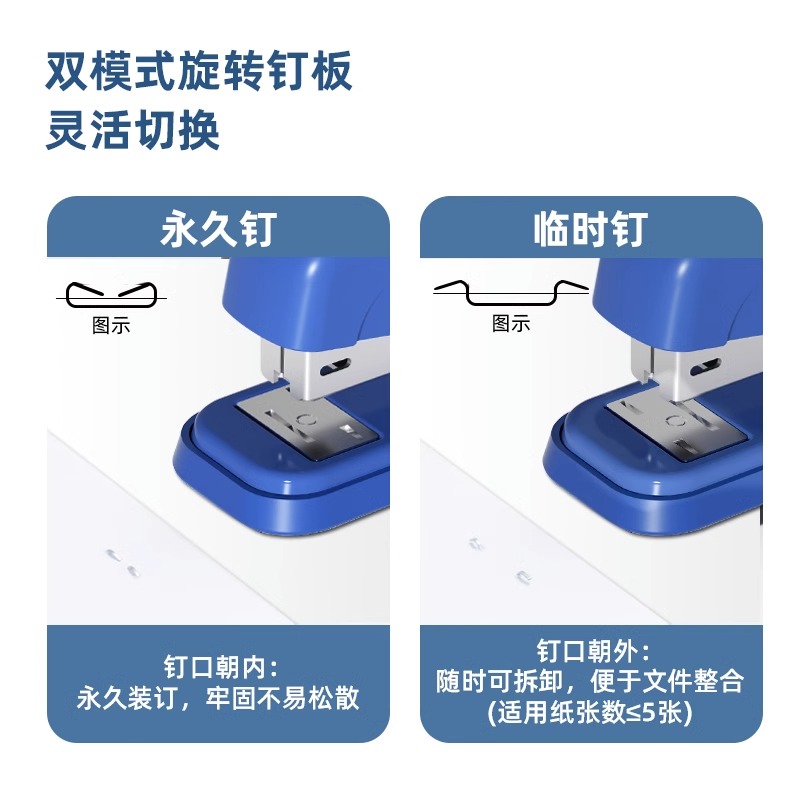 双模式旋转钉板
灵活切换

永久钉

图示

钉口朝内：
永久装订，牢固不易松散

临时钉

图示

钉口朝外：
随时可拆卸，便于文件整合
(适用纸张数≤5张)