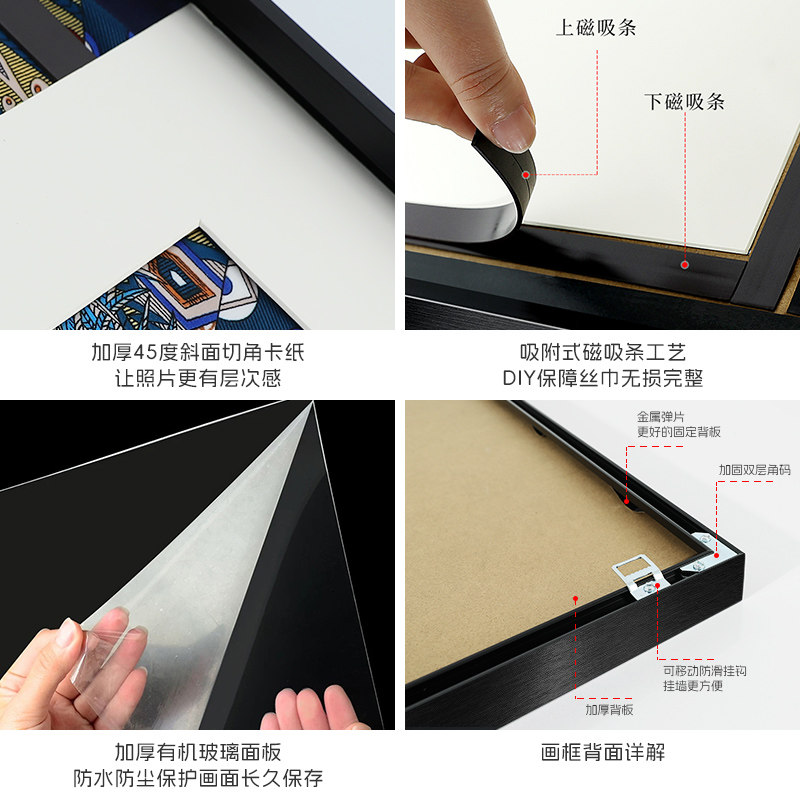 加厚45度斜面切角卡纸
让照片更有层次感

上磁吸条

下磁吸条

吸附式磁吸条工艺
DIY保障丝巾无损完整

加厚有机玻璃面板
防水防尘保护画面长久保存

金属弹片
更好的固定背板

加固双层角码

可移动防滑挂钩
挂墙更方便

加厚背板

画框背面详解