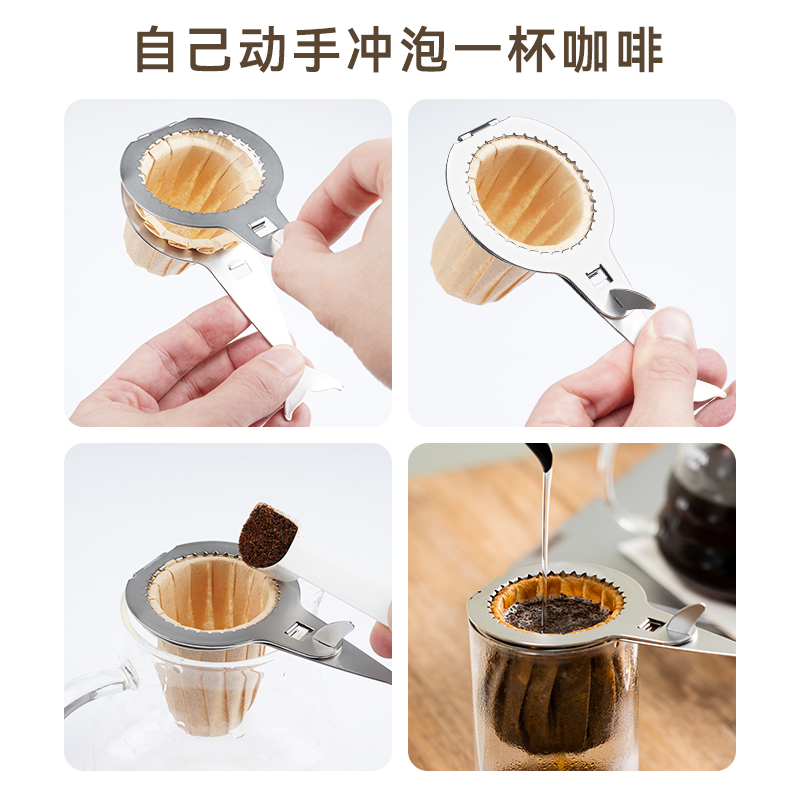 自己动手冲泡一杯咖啡