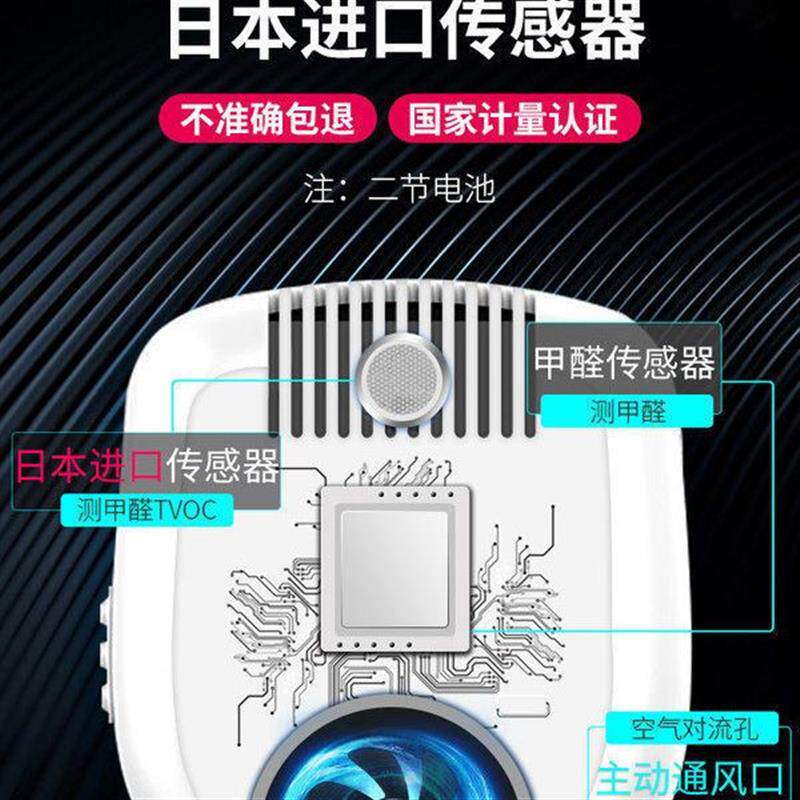 日本进口传感器

不准确包退　国家计量认证

注：二节电池

甲醛传感器
测甲醛

日本进口传感器
测甲醛TVOC

空气对流孔
主动通风口