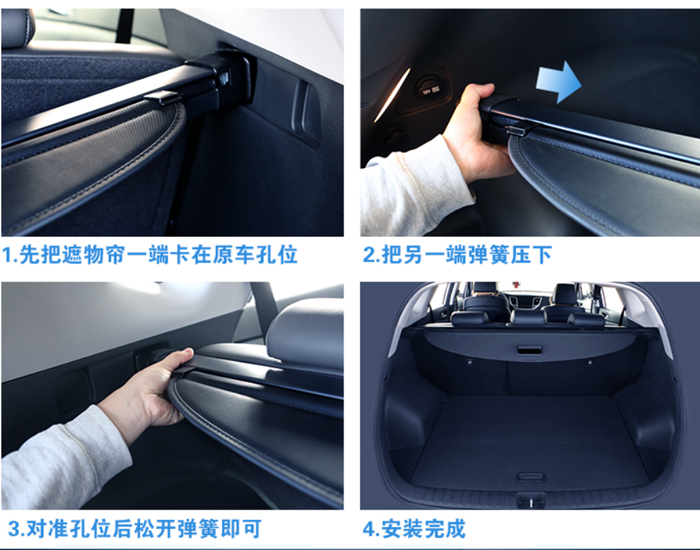 1.先把遮物帘一端卡在原车孔位

2.把另一端弹簧压下

3.对准孔位后松开弹簧即可

4.安装完成