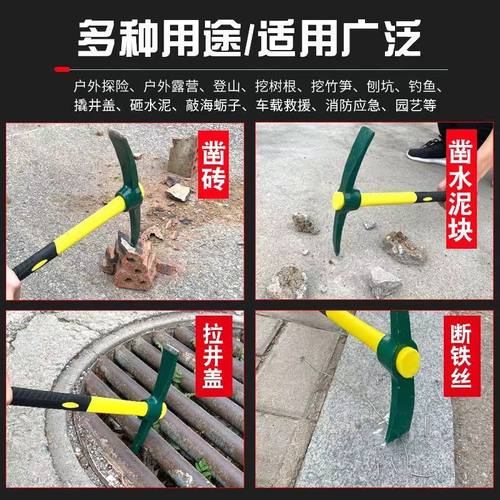 多种用途/适用广泛

户外探险、户外露营、登山、挖树根、挖竹笋、刨坑、钓鱼、撬井盖、砸水泥、敲海蛎子、车载救援、消防应急、园艺等

凿砖

凿水泥块

拉井盖

断铁丝