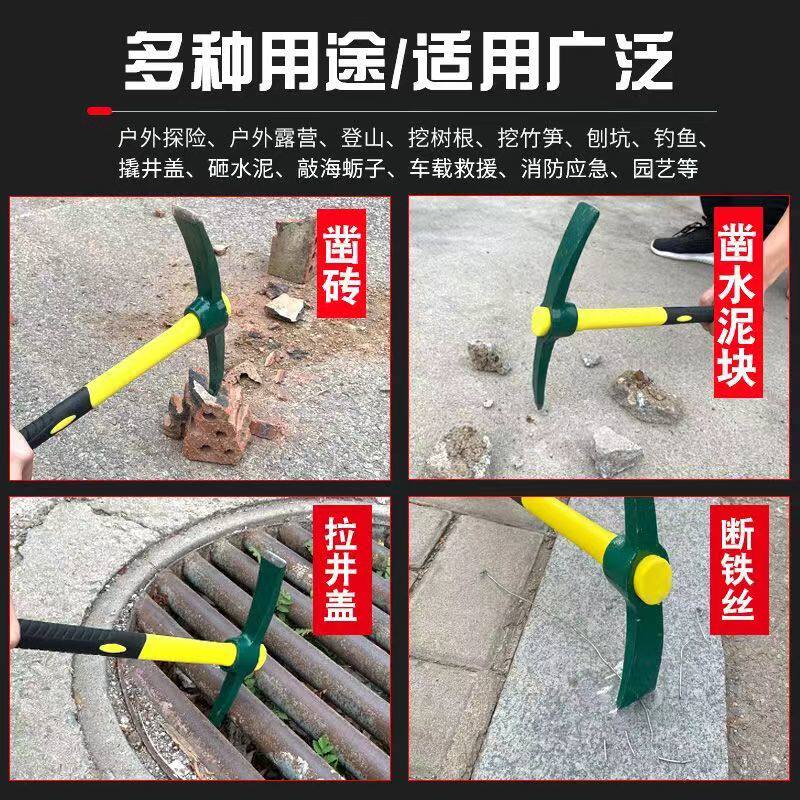 多种用途/适用广泛

户外探险、户外露营、登山、挖树根、挖竹笋、刨坑、钓鱼、撬井盖、砸水泥、敲海蛎子、车载救援、消防应急、园艺等

凿砖

凿水泥块

拉井盖

断铁丝