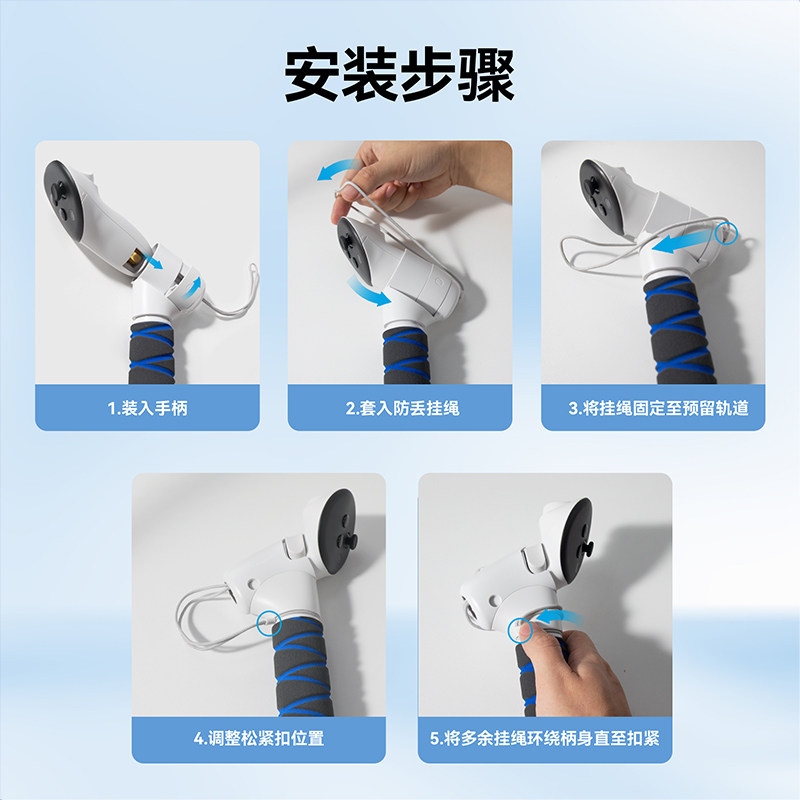 安装步骤

1.装入手柄

2.套入防丢挂绳

3.将挂绳固定至预留轨道

4.调整松紧扣位置

5.将多余挂绳环绕柄身直至扣紧