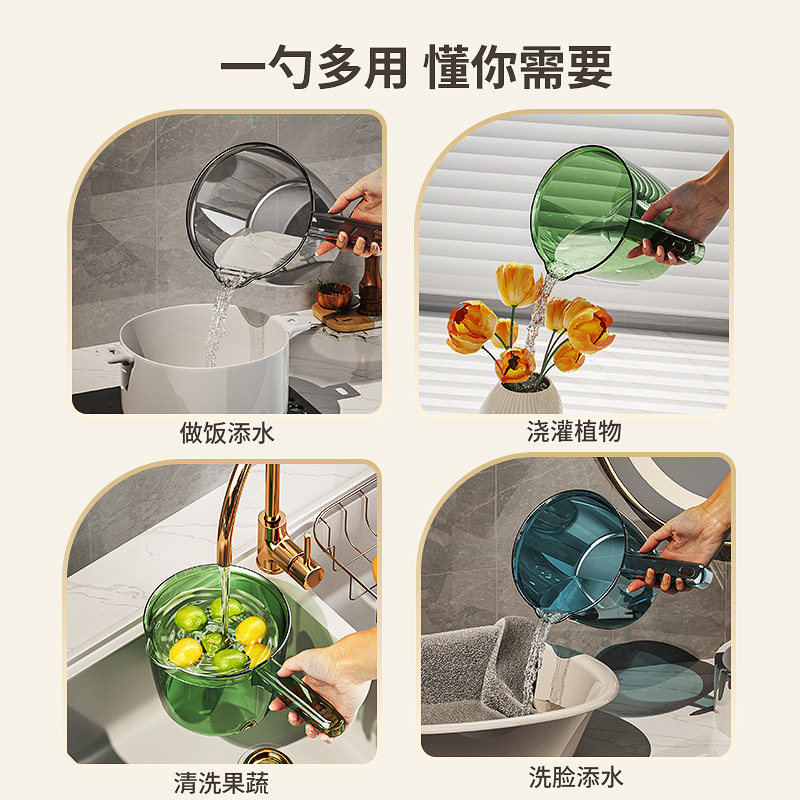 一勺多用 懂你需要

做饭添水

浇灌植物

清洗果蔬

洗脸添水