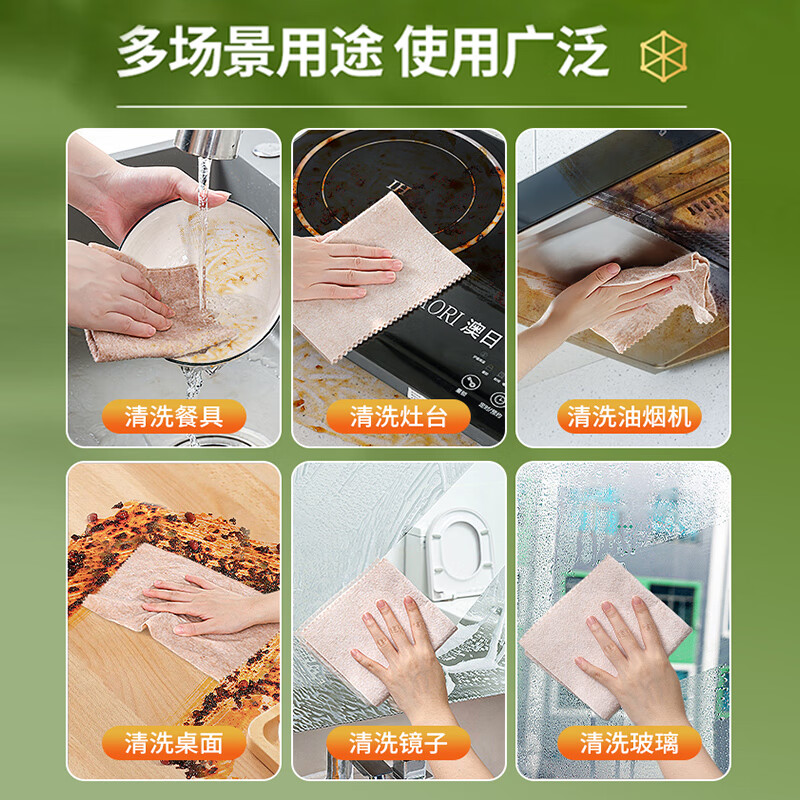 多场景用途 使用广泛

清洗餐具

ORI 澳日

清洗灶台

清洗油烟机

清洗桌面

清洗镜子

清洗玻璃