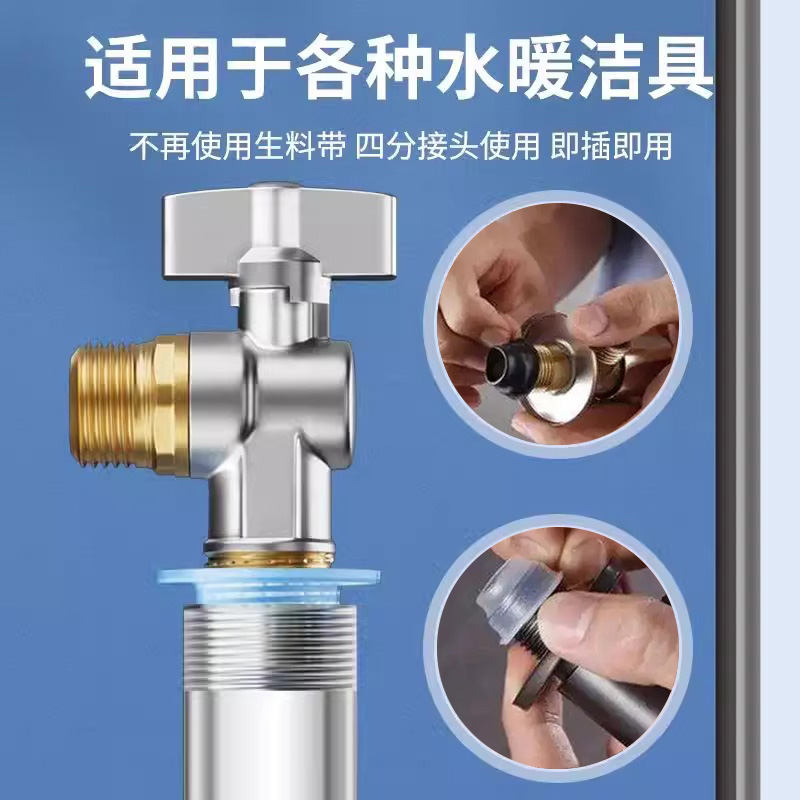 适用于各种水暖洁具

不再使用生料带 四分接头使用 即插即用