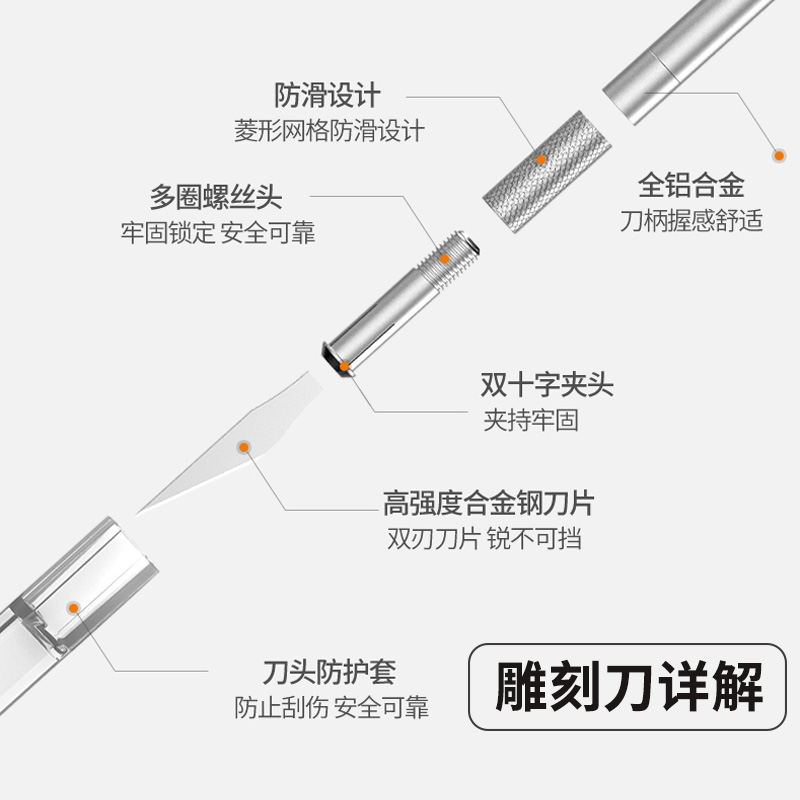 防滑设计
菱形网格防滑设计

全铝合金
刀柄握感舒适

多圈螺丝头
牢固锁定 安全可靠

双十字夹头
夹持牢固

高强度合金钢刀片
双刃刀片 锐不可挡

刀头防护套
防止刮伤 安全可靠

雕刻刀详解