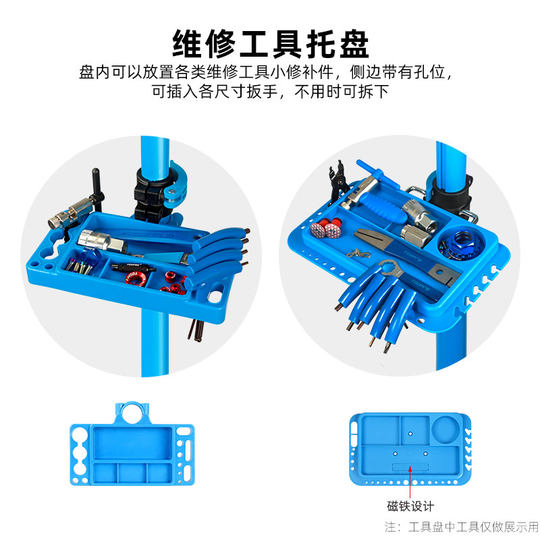 维修工具托盘

盘内可以放置各类维修工具小修补件，侧边带有孔位，可插入各尺寸扳手，不用时可拆下

磁铁设计

注：工具盘中工具仅做展示用