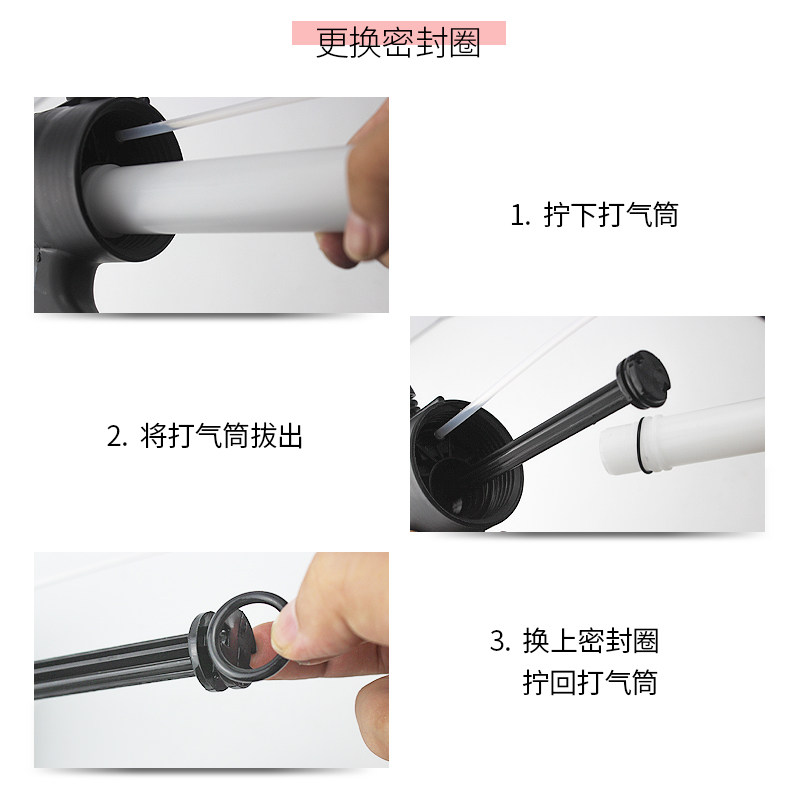 更换密封圈

1. 拧下打气筒

2. 将打气筒拔出

3. 换上密封圈
拧回打气筒