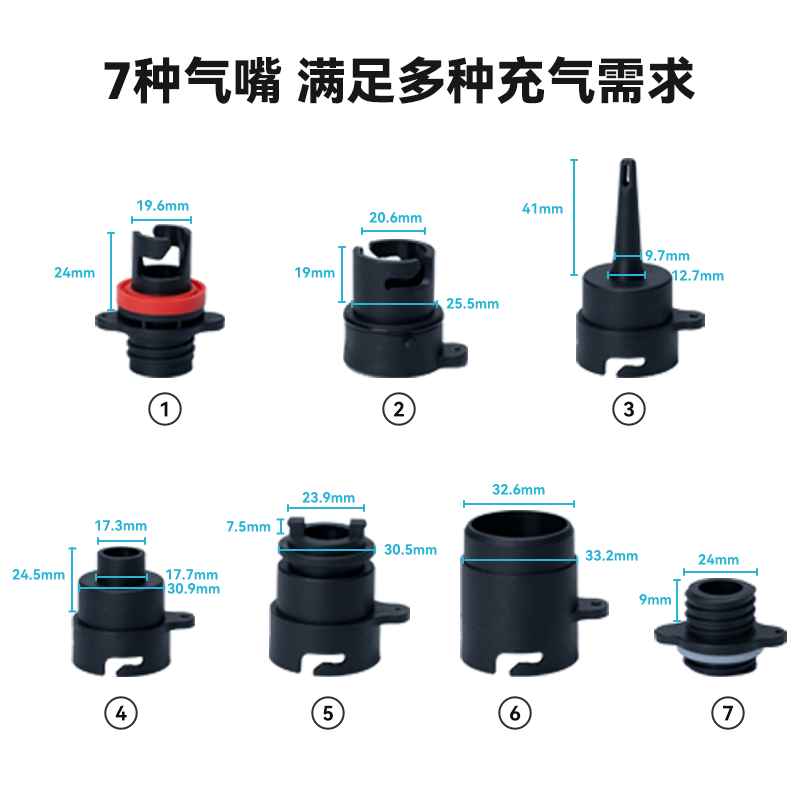 7种气嘴 满足多种充气需求

19.6mm
24mm
①

20.6mm
19mm
25.5mm
②

41mm
9.7mm
12.7mm
③

17.3mm
24.5mm
17.7mm
30.9mm
④

23.9mm
7.5mm
30.5mm
⑤

32.6mm
33.2mm
⑥

24mm
9mm
⑦