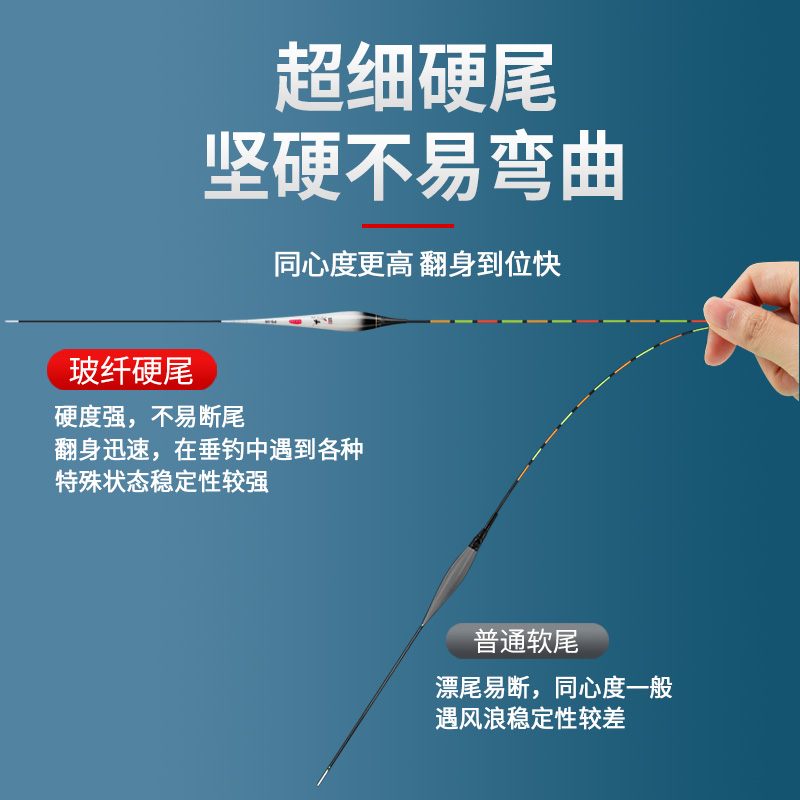 超细硬尾
坚硬不易弯曲

同心度更高 翻身到位快

玻纤硬尾

硬度强，不易断尾
翻身迅速，在垂钓中遇到各种
特殊状态稳定性较强

普通软尾

漂尾易断，同心度一般
遇风浪稳定性较差