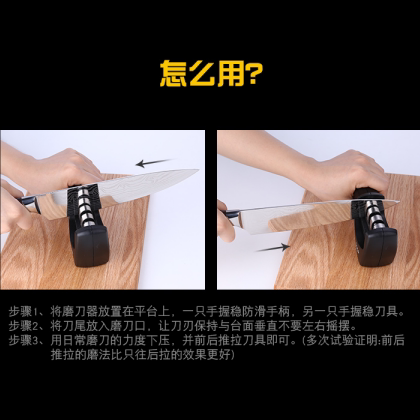 怎么用?

步骤1、将磨刀器放置在平台上，一只手握稳防滑手柄，另一只手握稳刀具。
步骤2、将刀尾放入磨刀口，让刀刃保持与台面垂直不要左右摇摆。
步骤3、用日常磨刀的力度下压，并前后推拉刀具即可。(多次试验证明:前后推拉的磨法比只往后拉的效果更好)