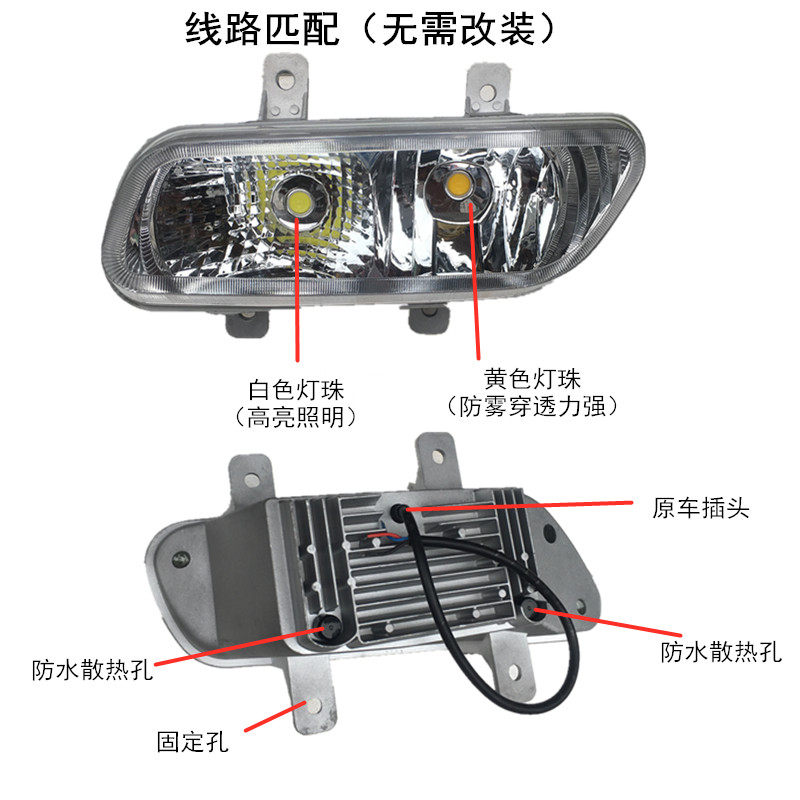 线路匹配（无需改装）

白色灯珠
（高亮照明）

黄色灯珠
（防雾穿透力强）

原车插头

防水散热孔

防水散热孔

固定孔