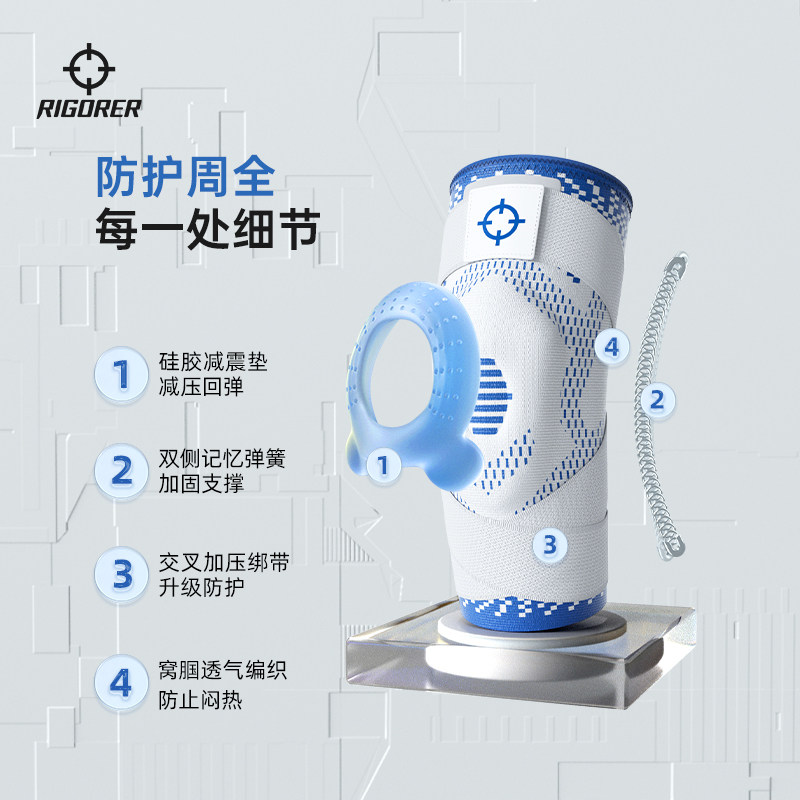 RIGORER

防护周全
每一处细节

1 硅胶减震垫
减压回弹

2 双侧记忆弹簧
加固支撑

3 交叉加压绑带
升级防护

4 窝腘透气编织
防止闷热

4

2

1

3