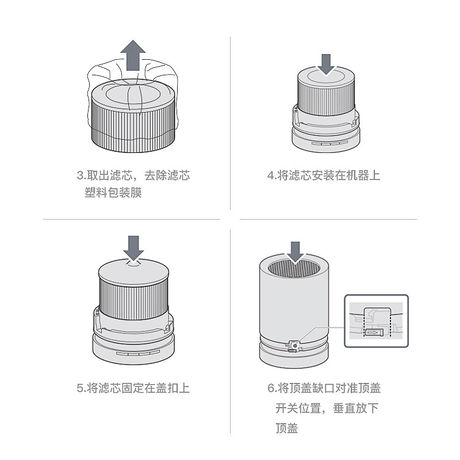 3.取出滤芯，去除滤芯塑料包装膜

4.将滤芯安装在机器上

5.将滤芯固定在盖扣上

6.将顶盖缺口对准顶盖开关位置，垂直放下顶盖