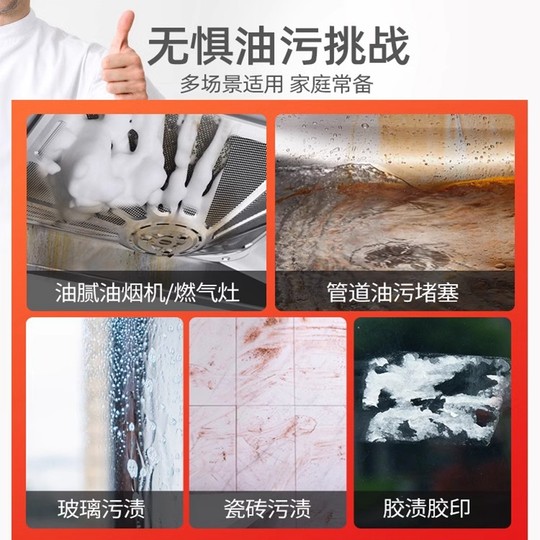 无惧油污挑战
多场景适用 家庭常备

油腻油烟机/燃气灶

管道油污堵塞

玻璃污渍

瓷砖污渍

胶渍胶印