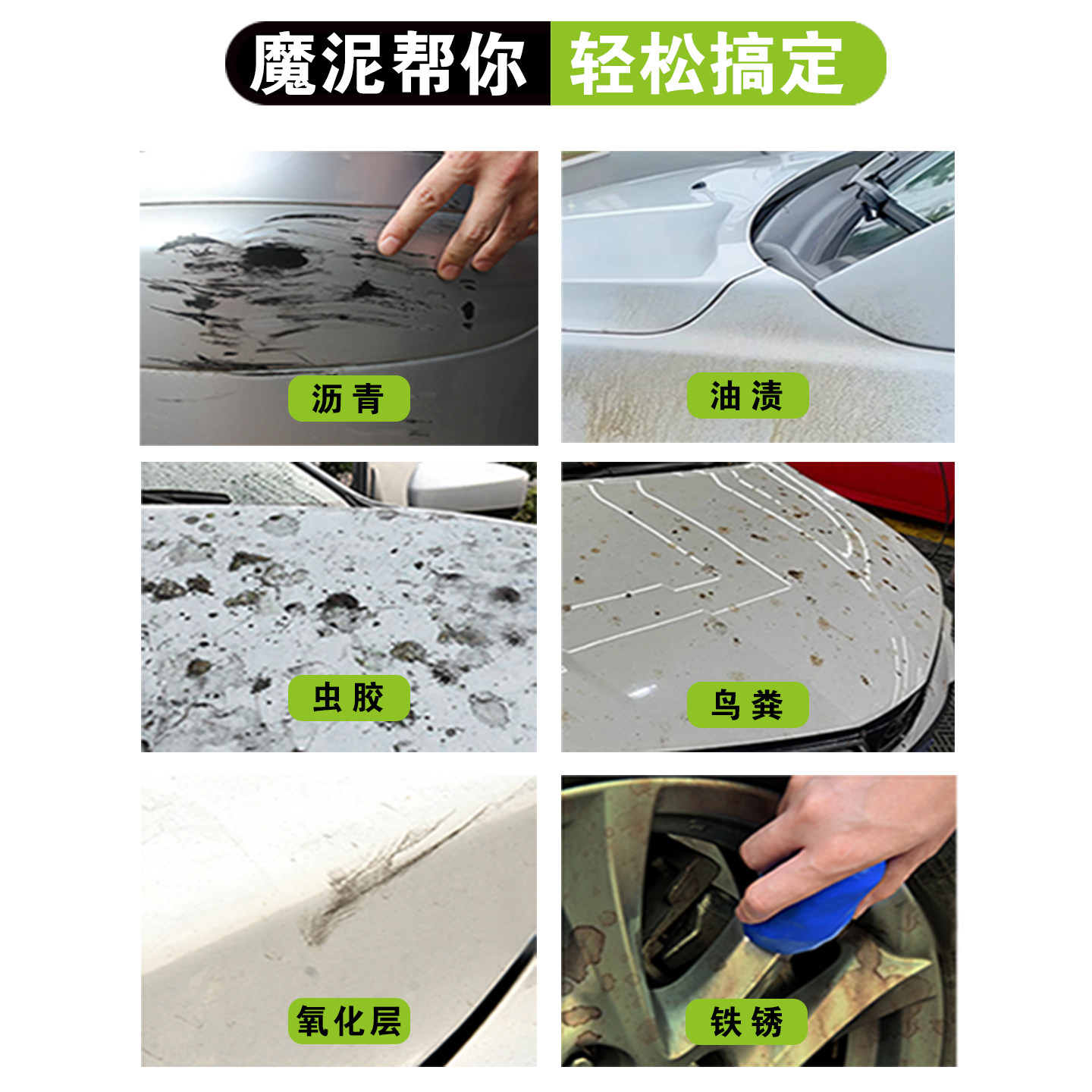 魔泥帮你 轻松搞定

沥青

油渍

虫胶

鸟粪

氧化层

铁锈