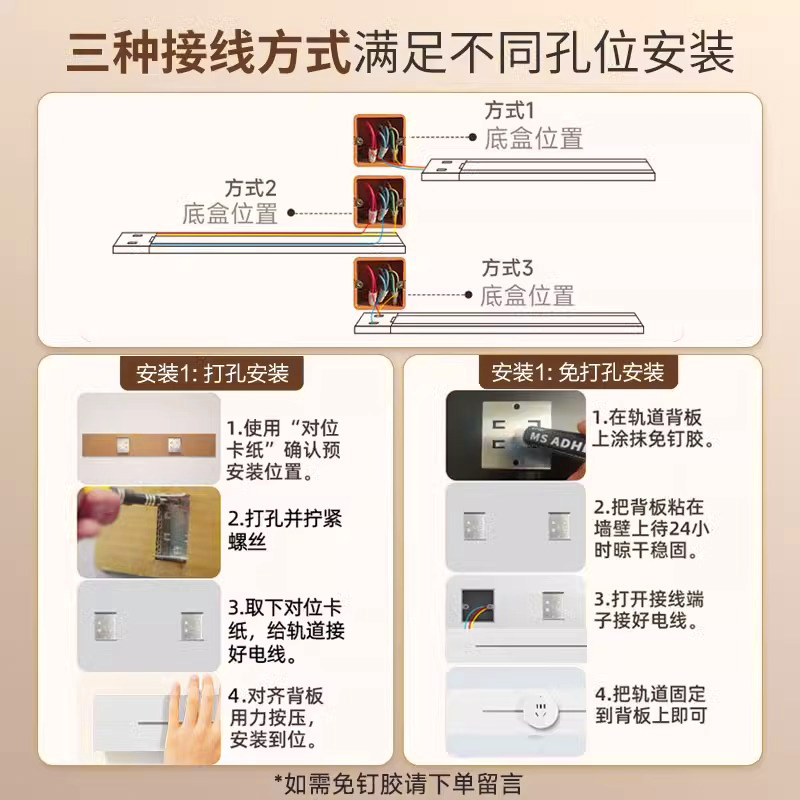 三种接线方式满足不同孔位安装

方式1
底盒位置

方式2
底盒位置

方式3
底盒位置

安装1: 打孔安装

1.使用“对位卡纸”确认预安装位置。

2.打孔并拧紧螺丝

3.取下对位卡纸，给轨道接好电线。

4.对齐背板用力按压，安装到位。

安装1: 免打孔安装

MS ADH

1.在轨道背板上涂抹免钉胶。

2.把背板粘在墙壁上待24小时晾干稳固。

3.打开接线端子接好电线。

4.把轨道固定到背板上即可

*如需免钉胶请下单留言