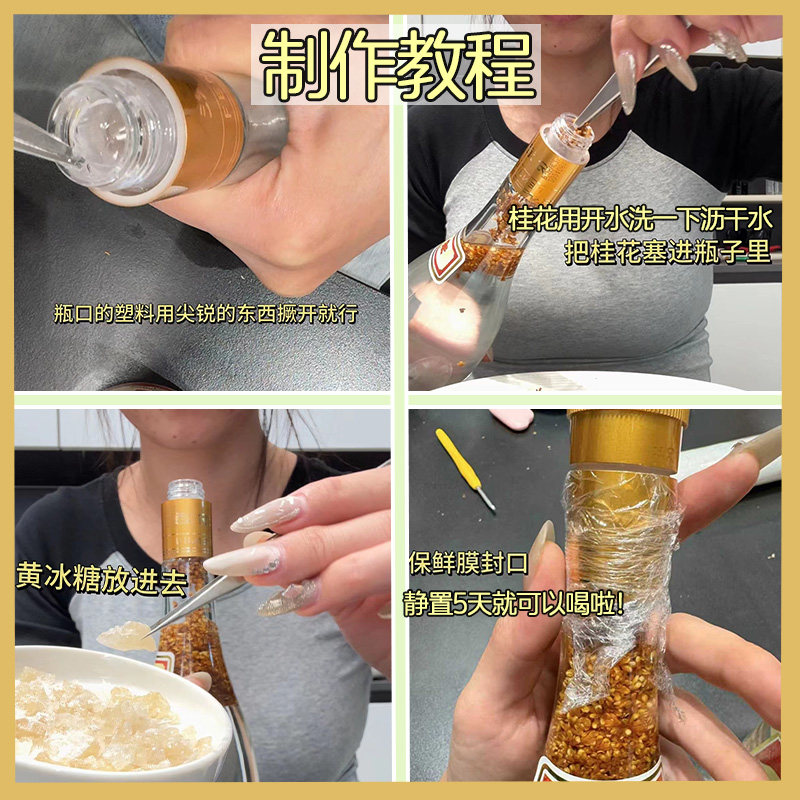 制作教程

瓶口的塑料用尖锐的东西撅开就行

桂花用开水洗一下沥干水
把桂花塞进瓶子里

黄冰糖放进去

保鲜膜封口
静置5天就可以喝啦!