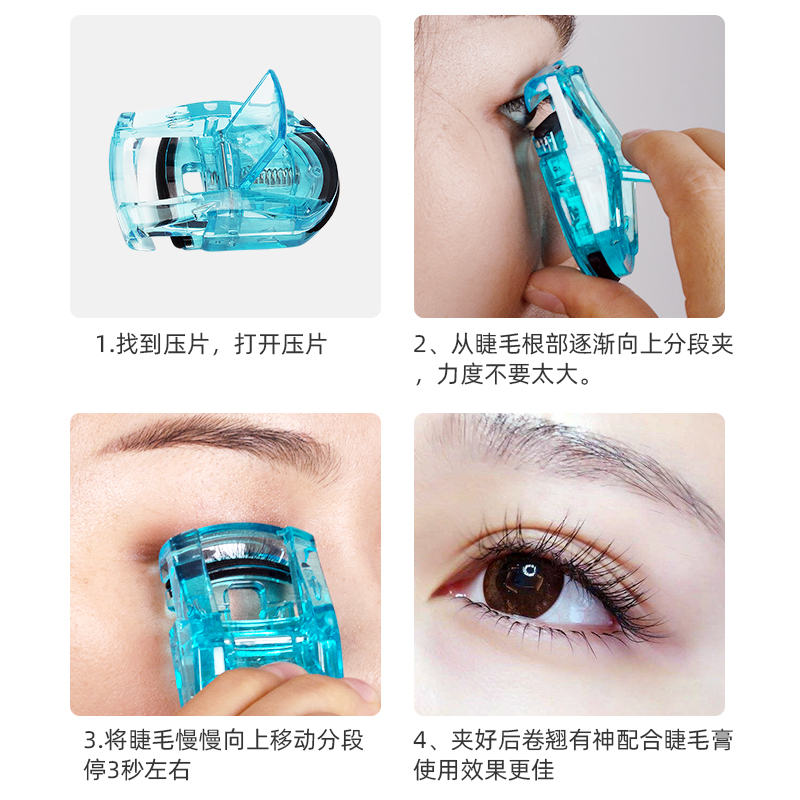 1.找到压片，打开压片

2、从睫毛根部逐渐向上分段夹，力度不要太大。

3.将睫毛慢慢向上移动分段停3秒左右

4、夹好后卷翘有神配合睫毛膏使用效果更佳