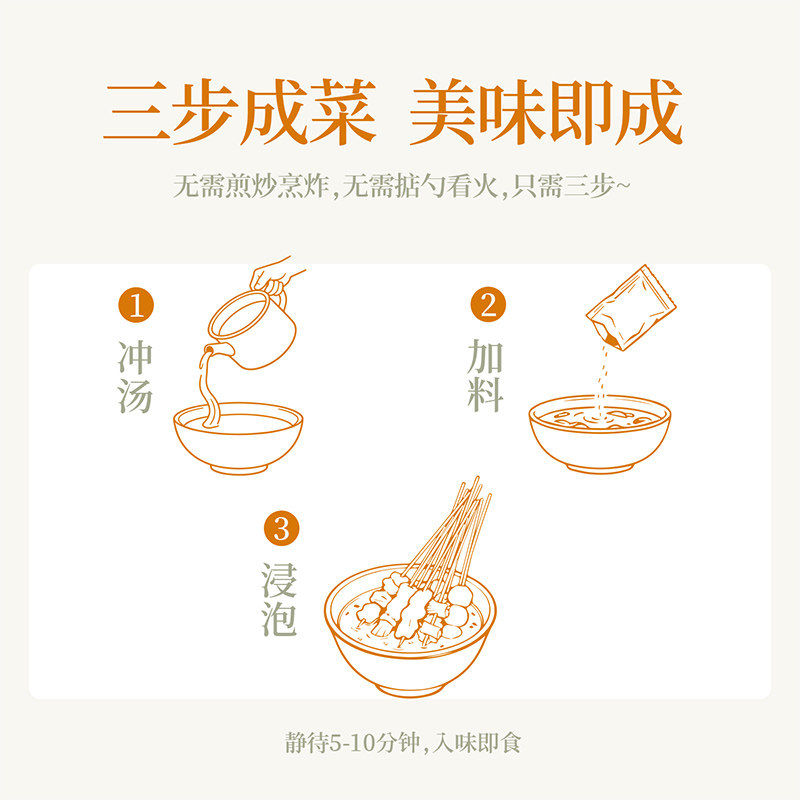 三步成菜 美味即成

无需煎炒烹炸，无需掂勺看火，只需三步~

1 冲汤

2 加料

3 浸泡

静待5-10分钟，入味即食