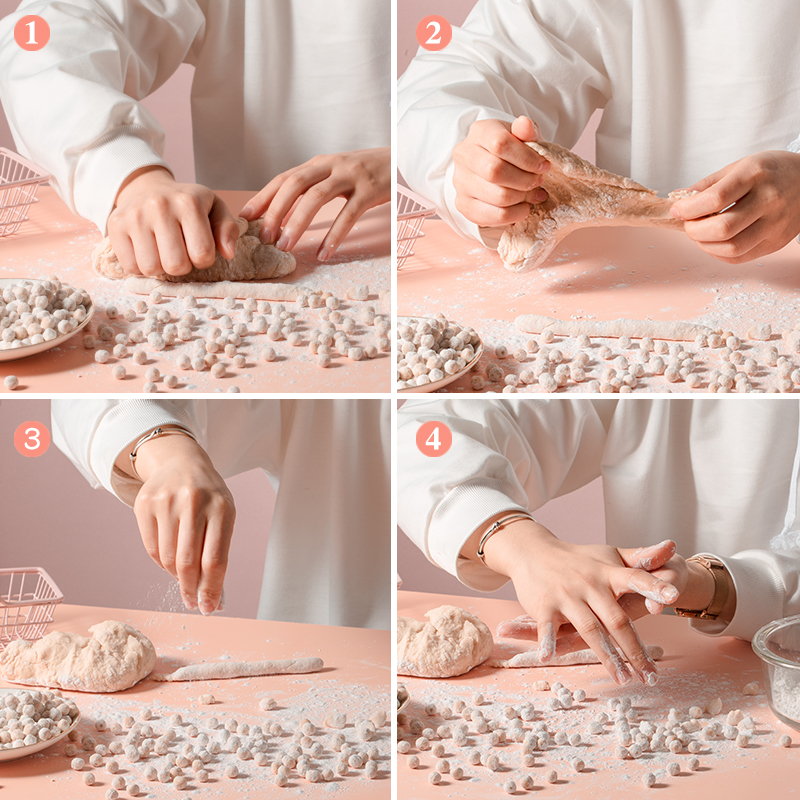 1

2

3

4