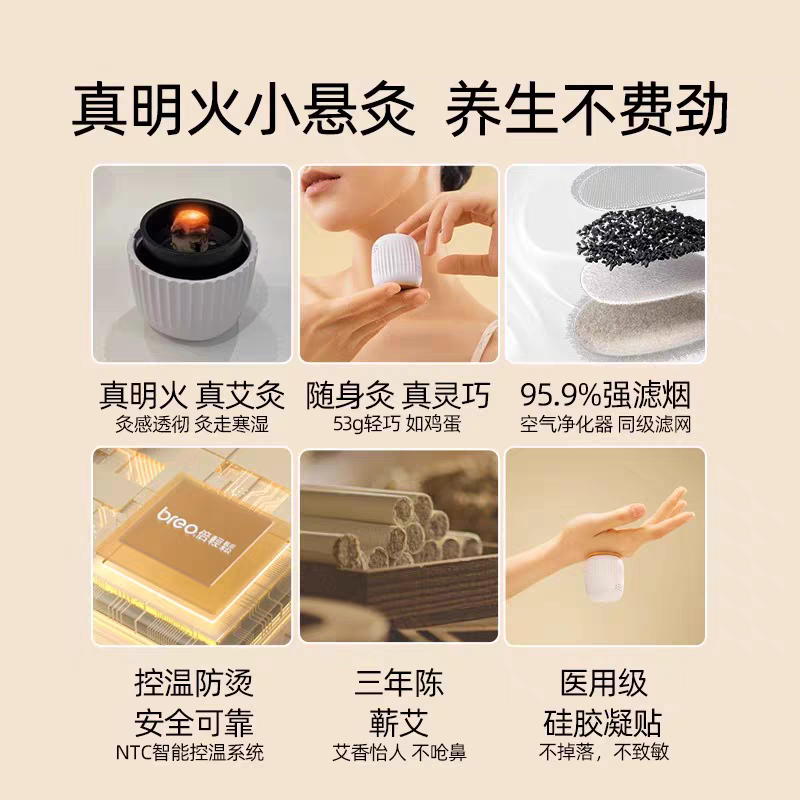 真明火小悬灸 养生不费劲

真明火 真艾灸
灸感透彻 灸走寒湿

随身灸 真灵巧
53g轻巧 如鸡蛋

95.9%强滤烟
空气净化器 同级滤网

breo 倍轻松

控温防烫
安全可靠
NTC智能控温系统

三年陈
蕲艾
艾香怡人 不呛鼻

医用级
硅胶凝贴
不掉落，不致敏