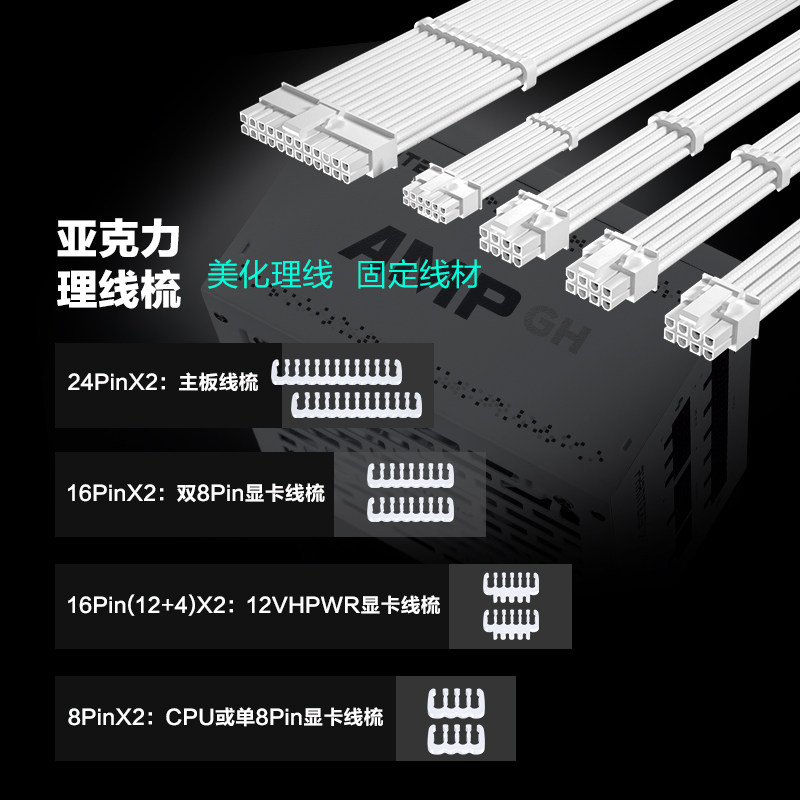 亚克力
理线梳

美化理线　固定线材

AMP GH

24PinX2：主板线梳

16PinX2：双8Pin显卡线梳

16Pin(12+4)X2：12VHPWR显卡线梳

8PinX2：CPU或单8Pin显卡线梳