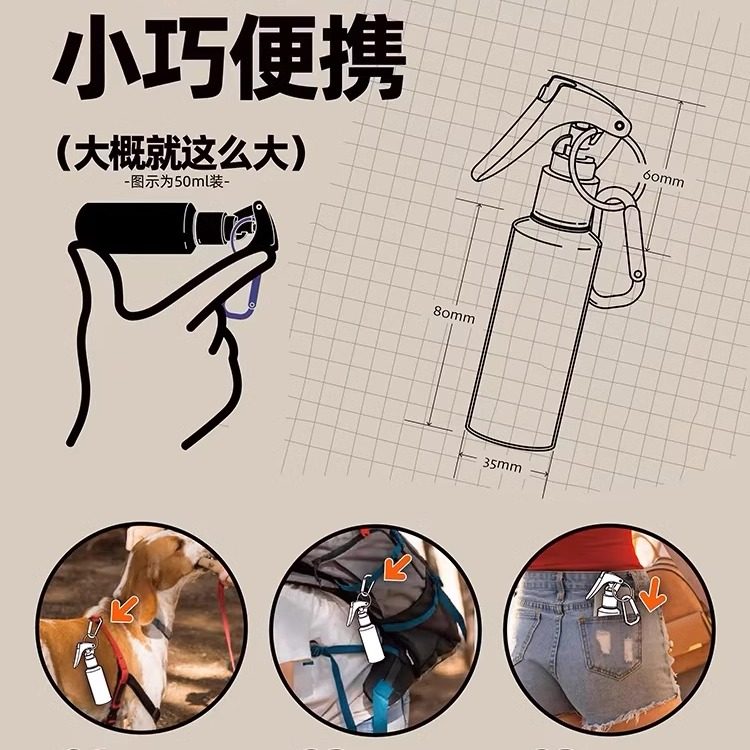 小巧便携

（大概就这么大）

-图示为50ml装-

60mm

80mm

35mm