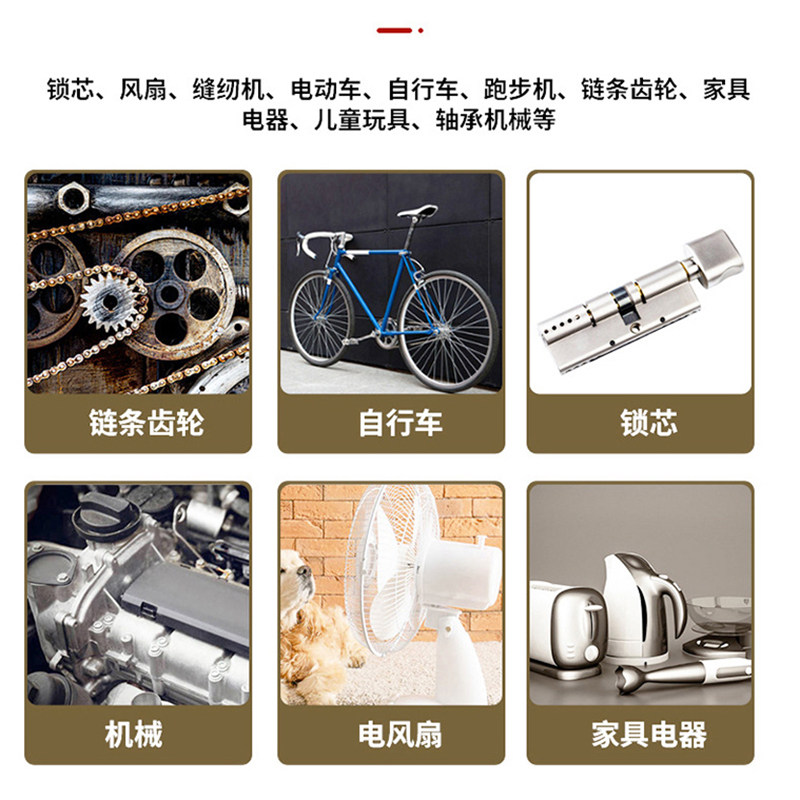 锁芯、风扇、缝纫机、电动车、自行车、跑步机、链条齿轮、家具电器、儿童玩具、轴承机械等

链条齿轮

自行车

锁芯

机械

电风扇

家具电器