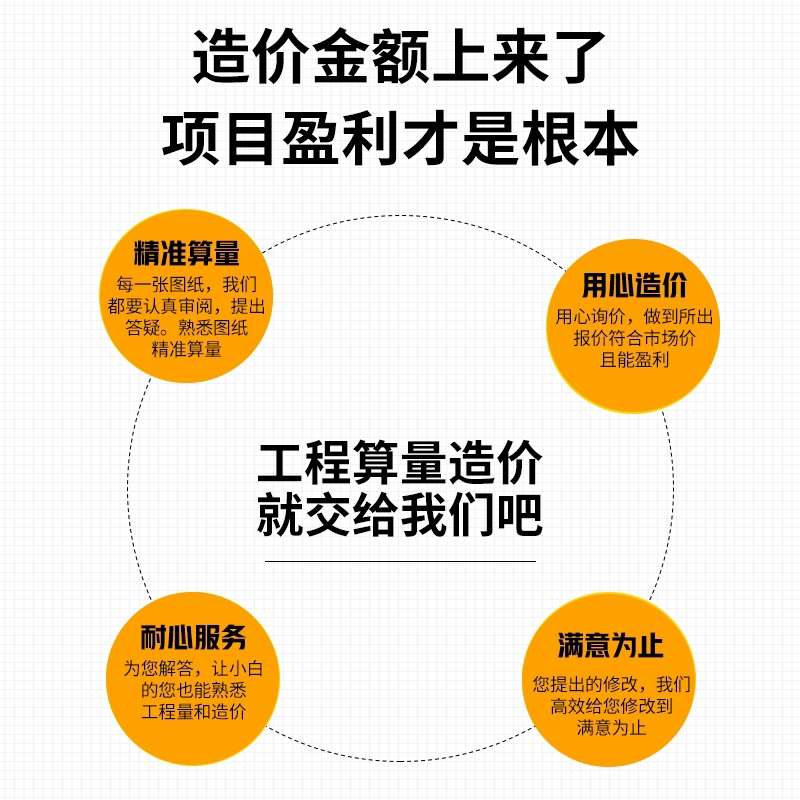 造价金额上来了
项目盈利才是根本

精准算量
每一张图纸，我们都要认真审阅，提出答疑。熟悉图纸精准算量

用心造价
用心询价，做到所出报价符合市场价且能盈利

工程算量造价
就交给我们吧

耐心服务
为您解答，让小白的您也能熟悉工程量和造价

满意为止
您提出的修改，我们高效给您修改到满意为止