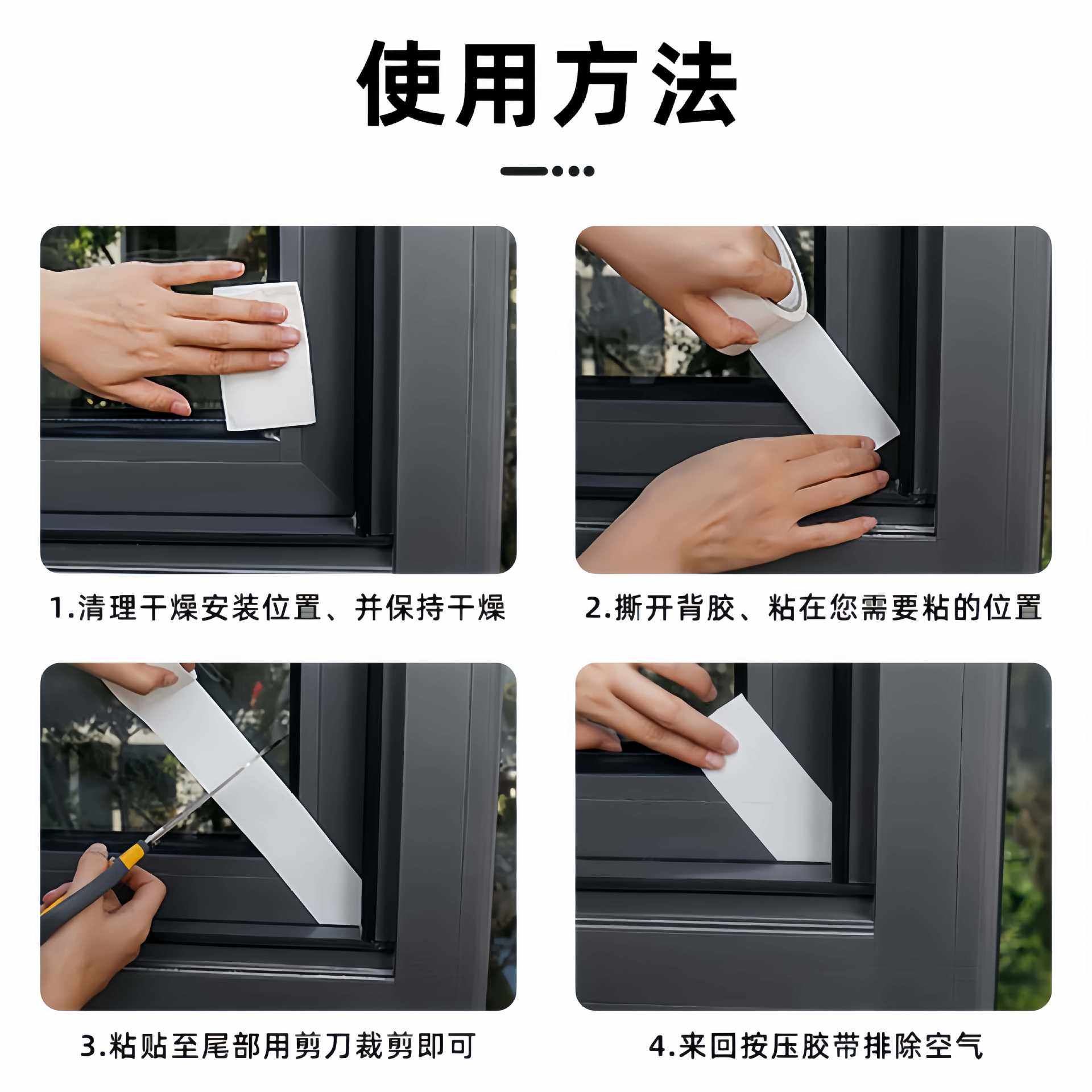 使用方法

1.清理干燥安装位置、并保持干燥

2.撕开背胶、粘在您需要粘的位置

3.粘贴至尾部用剪刀裁剪即可

4.来回按压胶带排除空气