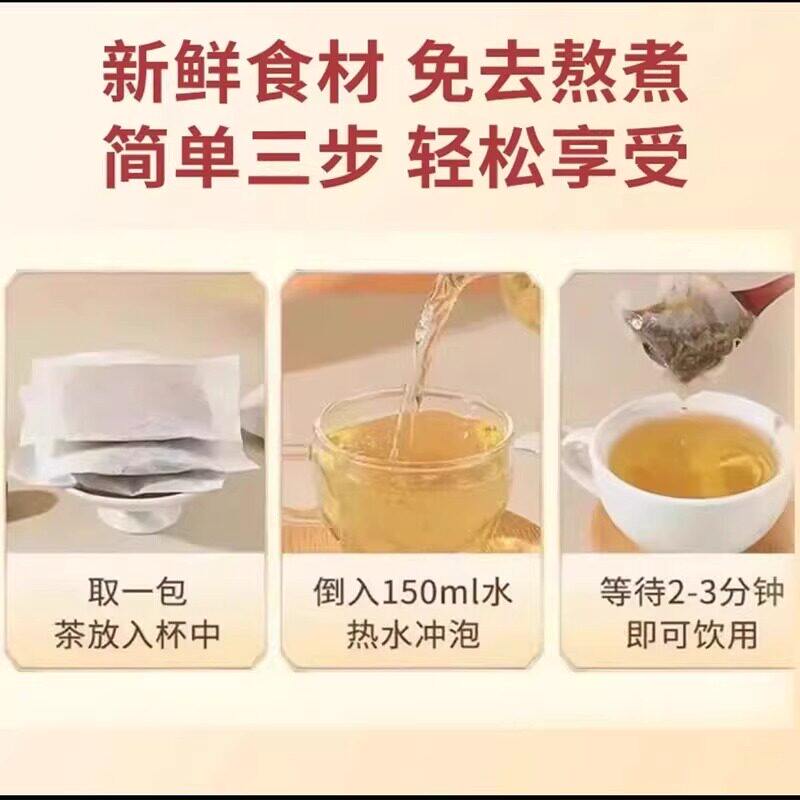 新鲜食材 免去熬煮
简单三步 轻松享受

取一包
茶放入杯中

倒入150ml水
热水冲泡

等待2-3分钟
即可饮用