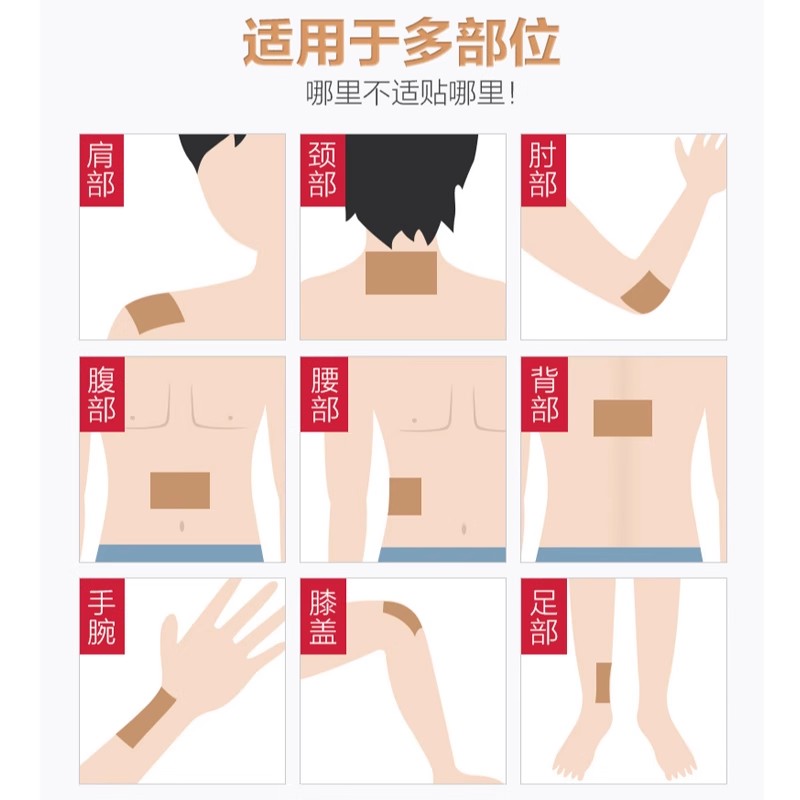 适用于多部位
哪里不适贴哪里!

肩部

颈部

肘部

腹部

腰部

背部

手腕

膝盖

足部