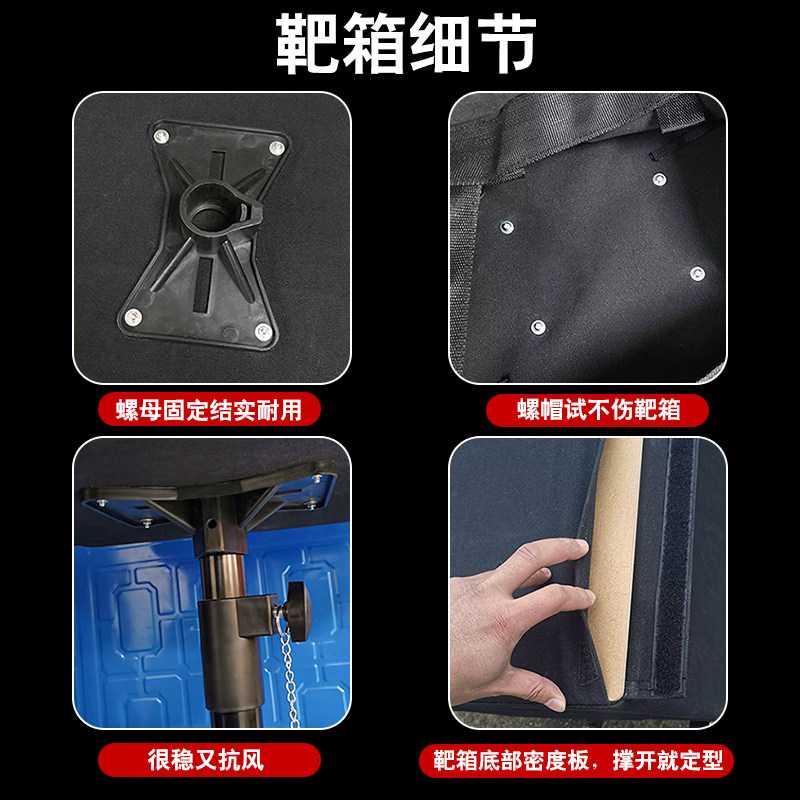 靶箱细节

螺母固定结实耐用

螺帽试不伤靶箱

很稳又抗风

靶箱底部密度板，撑开就定型