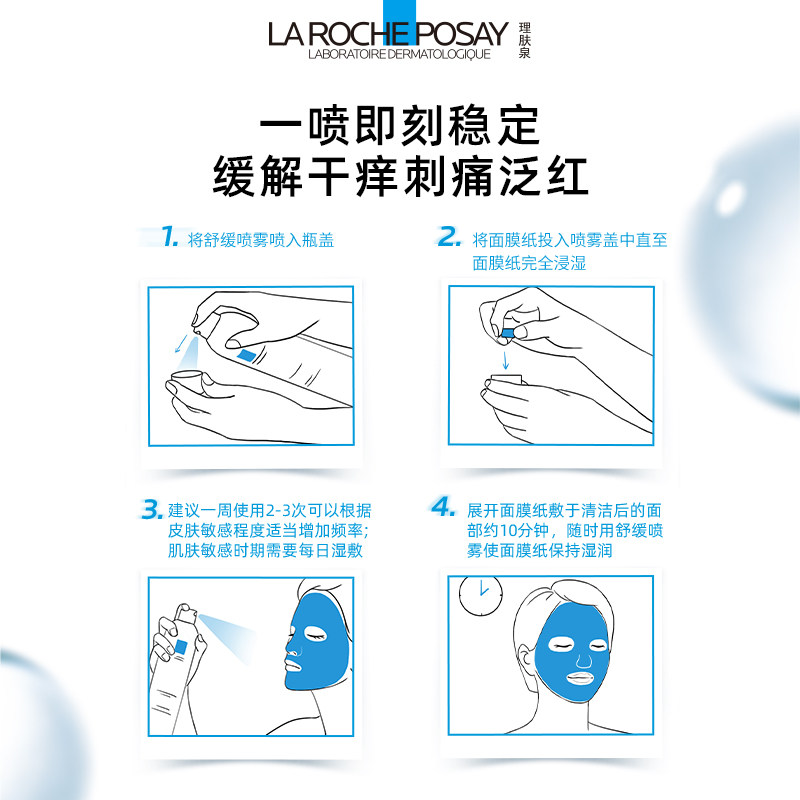 LA ROCHE POSAY
LABORATOIRE DERMATOLOGIQUE
理肤泉

一喷即刻稳定
缓解干痒刺痛泛红

1. 将舒缓喷雾喷入瓶盖

2. 将面膜纸投入喷雾盖中直至面膜纸完全浸湿

3. 建议一周使用2-3次可以根据皮肤敏感程度适当增加频率；肌肤敏感时期需要每日湿敷

4. 展开面膜纸敷于清洁后的面部约10分钟，随时用舒缓喷雾使面膜纸保持湿润