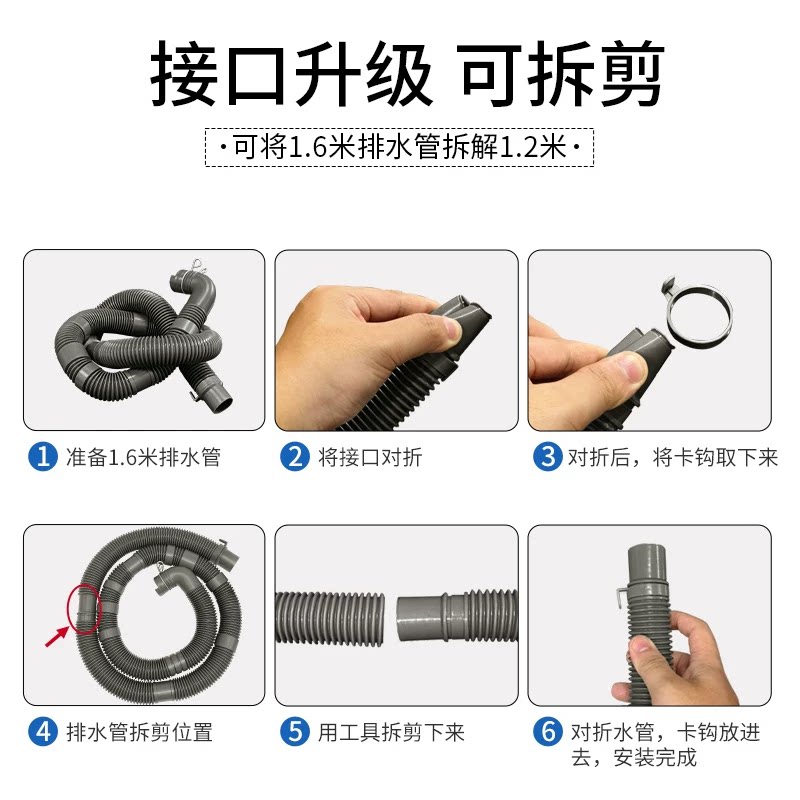 接口升级 可拆剪

·可将1.6米排水管拆解1.2米·

1 准备1.6米排水管

2 将接口对折

3 对折后，将卡钩取下来

4 排水管拆剪位置

5 用工具拆剪下来

6 对折水管，卡钩放进去，安装完成