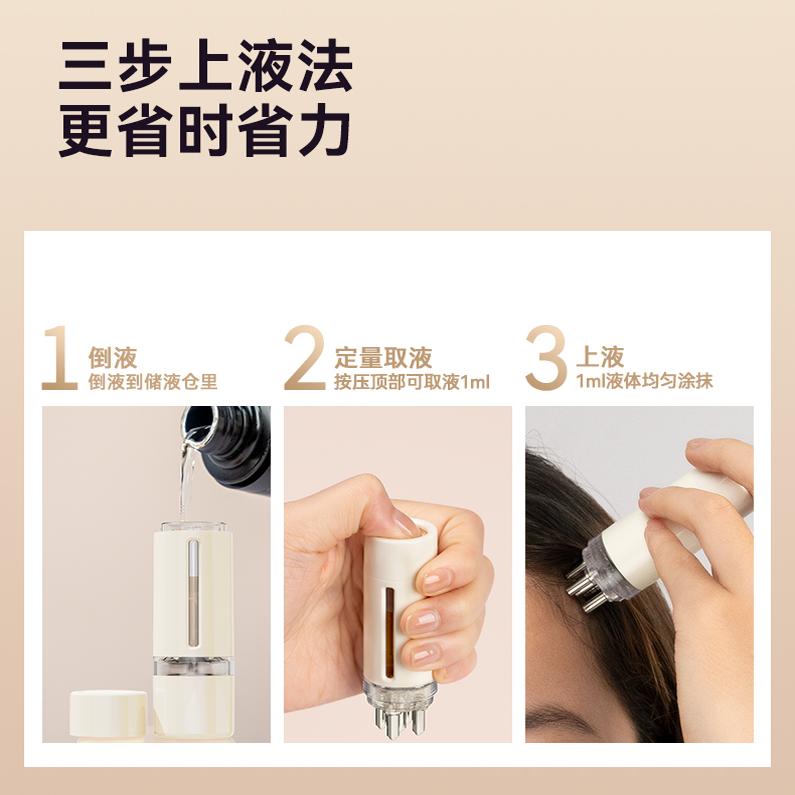 三步上液法
更省时省力

1 倒液
倒液到储液仓里

2 定量取液
按压顶部可取液1ml

3 上液
1ml液体均匀涂抹