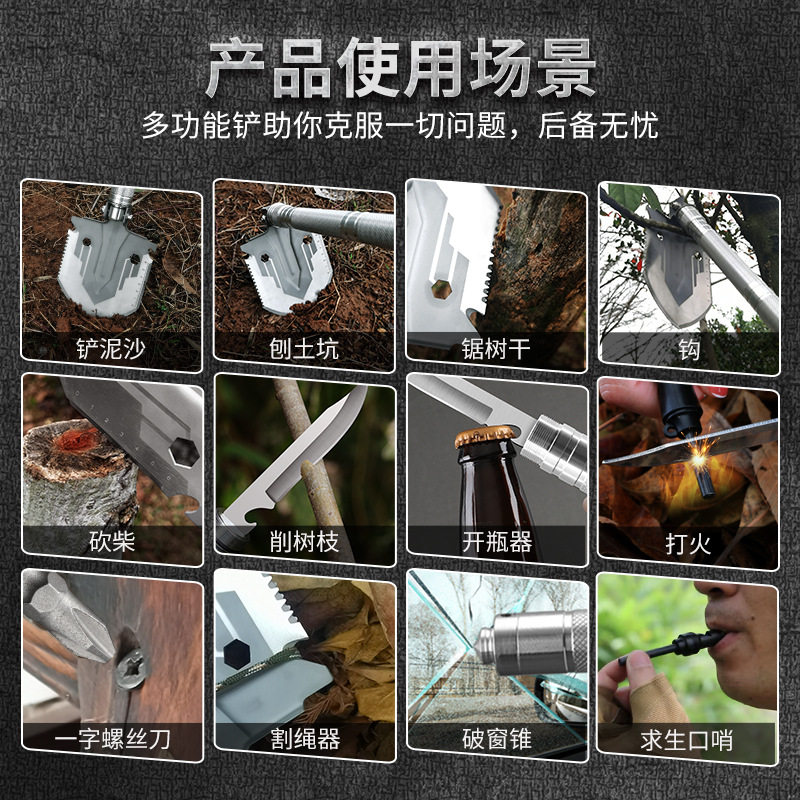 产品使用场景
多功能铲助你克服一切问题，后备无忧

铲泥沙
刨土坑
锯树干
钩
砍柴
削树枝
开瓶器
打火
一字螺丝刀
割绳器
破窗锥
求生口哨