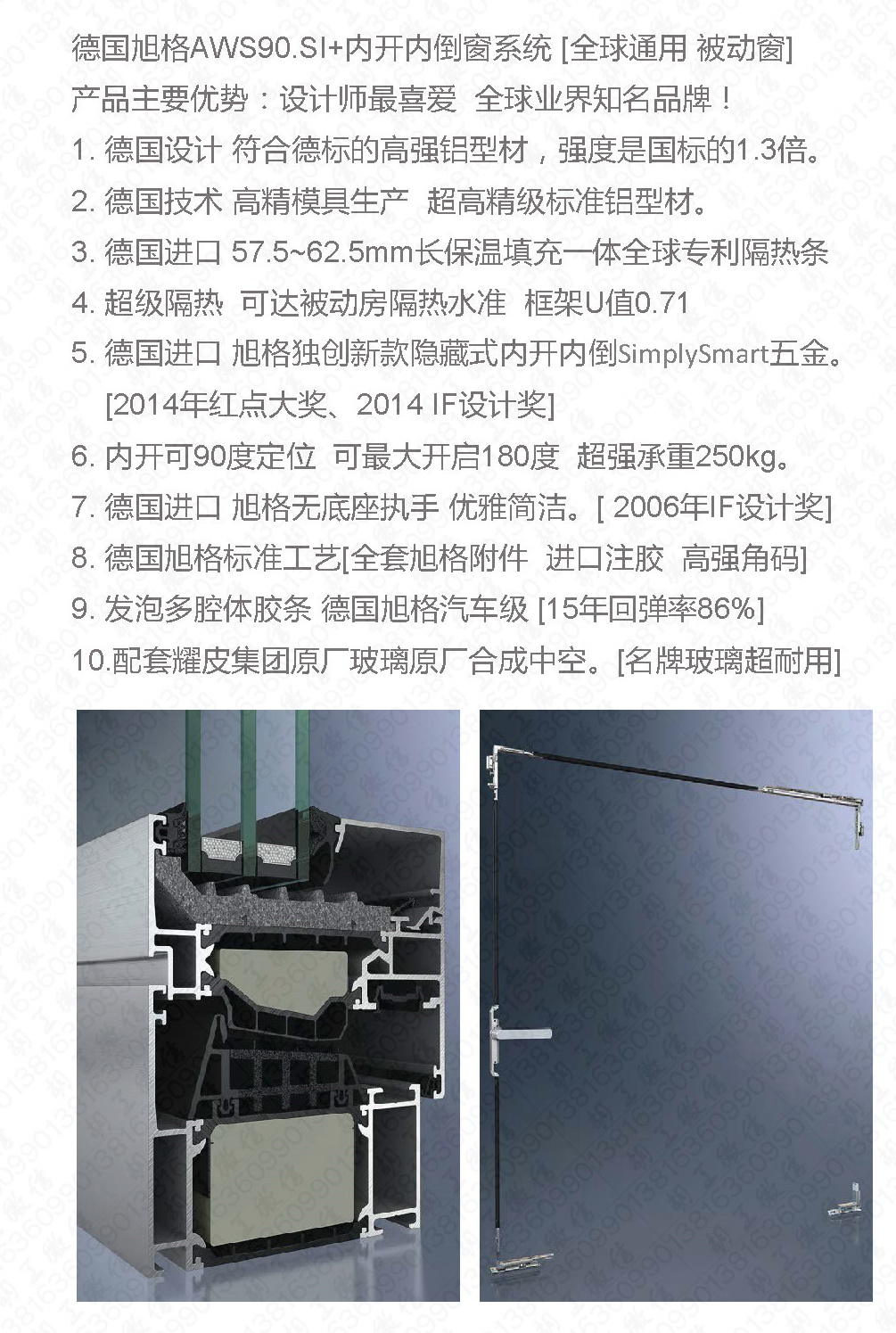 德国旭格AWS90.SI+内开内倒窗系统 [全球通用 被动窗]
产品主要优势：设计师最喜爱 全球业界知名品牌！
1. 德国设计 符合德标的高强铝型材，强度是国标的1.3倍。
2. 德国技术 高精模具生产 超高精级标准铝型材。
3. 德国进口 57.5~62.5mm长保温填充一体全球专利隔热条
4. 超级隔热 可达被动房隔热水准 框架U值0.71
5. 德国进口 旭格独创新款隐藏式内开内倒SimplySmart五金。[2014年红点大奖、2014 IF设计奖]
6. 内开可90度定位 可最大开启180度 超强承重250kg。
7. 德国进口 旭格无底座执手 优雅简洁。[ 2006年IF设计奖]
8. 德国旭格标准工艺[全套旭格附件 进口注胶 高强角码]
9. 发泡多腔体胶条 德国旭格汽车级 [15年回弹率86%]
10.配套耀皮集团原厂玻璃原厂合成中空。[名牌玻璃超耐用]